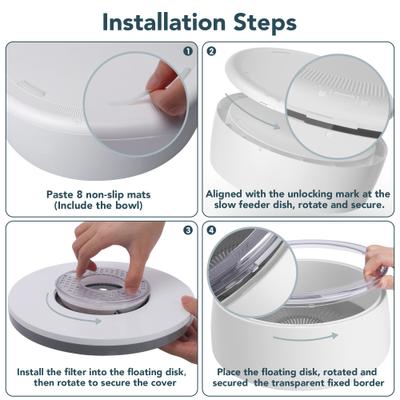 Installation Steps

1

Paste 8 non-slip mats
(Include the bowl)

2

Aligned with the unlocking mark at the slow feeder dish, rotate and secure.

3

Install the filter into the floating disk, then rotate to secure the cover

4

Place the floating disk, rotated and secured the transparent fixed border