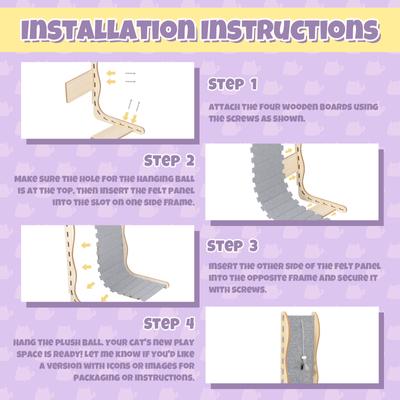 INSTALLATION INSTRUCTIONS

STEP 1

ATTACH THE FOUR WOODEN BOARDS USING THE SCREWS AS SHOWN.

STEP 2

MAKE SURE THE HOLE FOR THE HANGING BALL IS AT THE TOP, THEN INSERT THE FELT PANEL INTO THE SLOT ON ONE SIDE FRAME.

STEP 3

INSERT THE OTHER SIDE OF THE FELT PANEL INTO THE OPPOSITE FRAME AND SECURE IT WITH SCREWS.

STEP 4

HANG THE PLUSH BALL. YOUR CAT'S NEW PLAY SPACE IS READY! LET ME KNOW IF YOU'D LIKE A VERSION WITH ICONS OR IMAGES FOR PACKAGING OR INSTRUCTIONS.