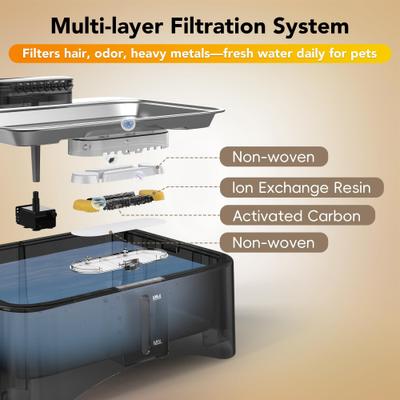 Multi-layer Filtration System

Filters hair, odor, heavy metals—fresh water daily for pets

Non-woven

Ion Exchange Resin

Activated Carbon

Non-woven

MAX

MIN