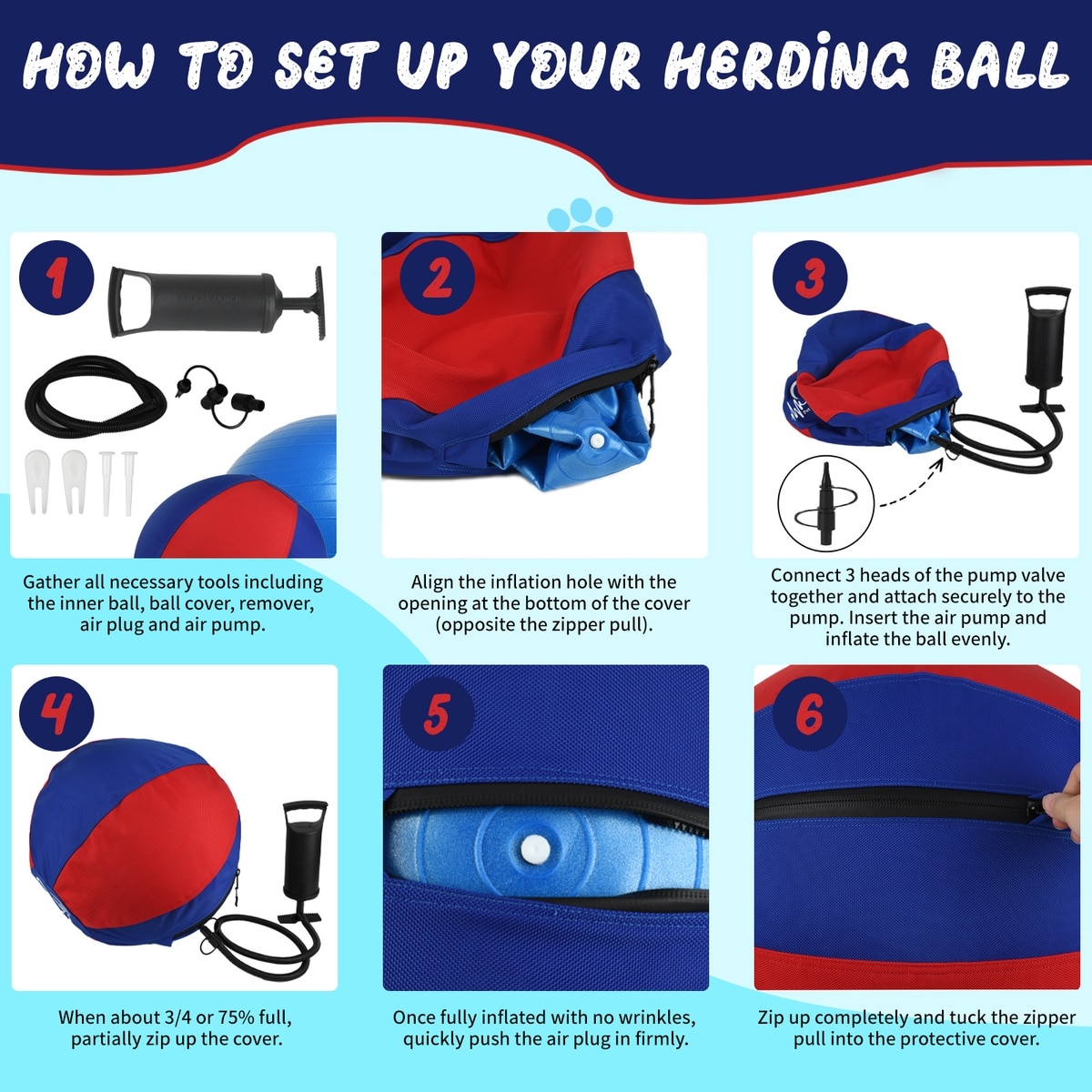 HOW TO SET UP YOUR HERDING BALL

1

Gather all necessary tools including the inner ball, ball cover, remover, air plug and air pump.

2

Align the inflation hole with the opening at the bottom of the cover (opposite the zipper pull).

3

Connect 3 heads of the pump valve together and attach securely to the pump. Insert the air pump and inflate the ball evenly.

4

When about 3/4 or 75% full, partially zip up the cover.

5

Once fully inflated with no wrinkles, quickly push the air plug in firmly.

6

Zip up completely and tuck the zipper pull into the protective cover.