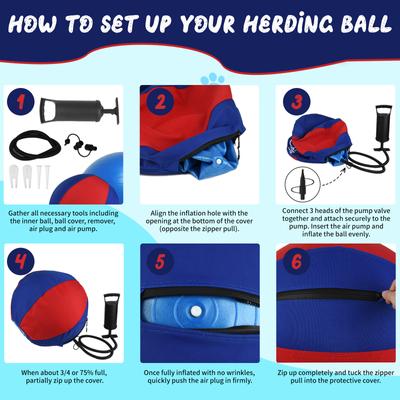 HOW TO SET UP YOUR HERDING BALL

1

Gather all necessary tools including the inner ball, ball cover, remover, air plug and air pump.

2

Align the inflation hole with the opening at the bottom of the cover (opposite the zipper pull).

3

Connect 3 heads of the pump valve together and attach securely to the pump. Insert the air pump and inflate the ball evenly.

4

When about 3/4 or 75% full, partially zip up the cover.

5

Once fully inflated with no wrinkles, quickly push the air plug in firmly.

6

Zip up completely and tuck the zipper pull into the protective cover.