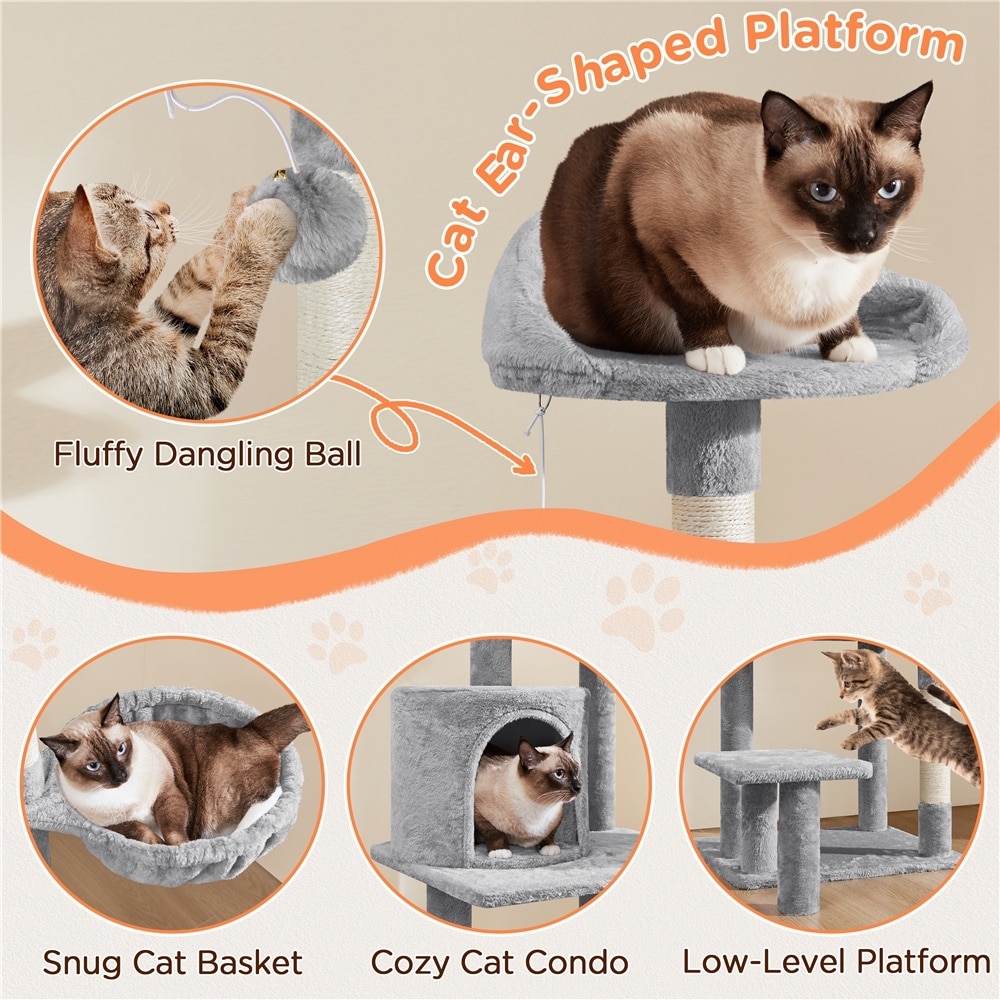 Cat Ear-Shaped Platform

Fluffy Dangling Ball

Snug Cat Basket

Cozy Cat Condo

Low-Level Platform