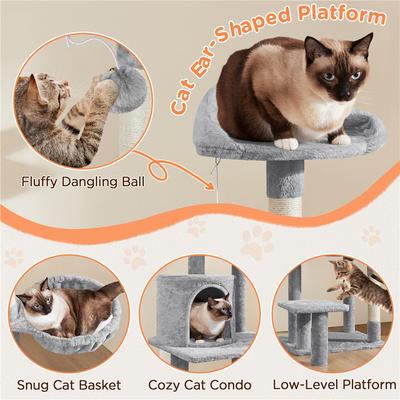 Cat Ear-Shaped Platform

Fluffy Dangling Ball

Snug Cat Basket

Cozy Cat Condo

Low-Level Platform