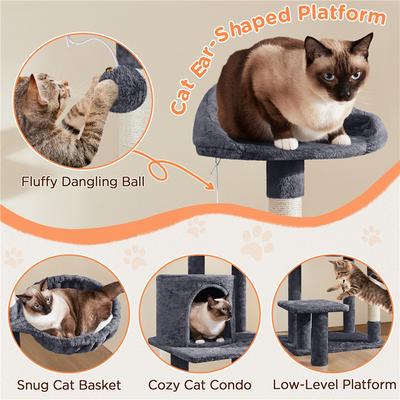 Cat Ear-Shaped Platform

Fluffy Dangling Ball

Snug Cat Basket

Cozy Cat Condo

Low-Level Platform