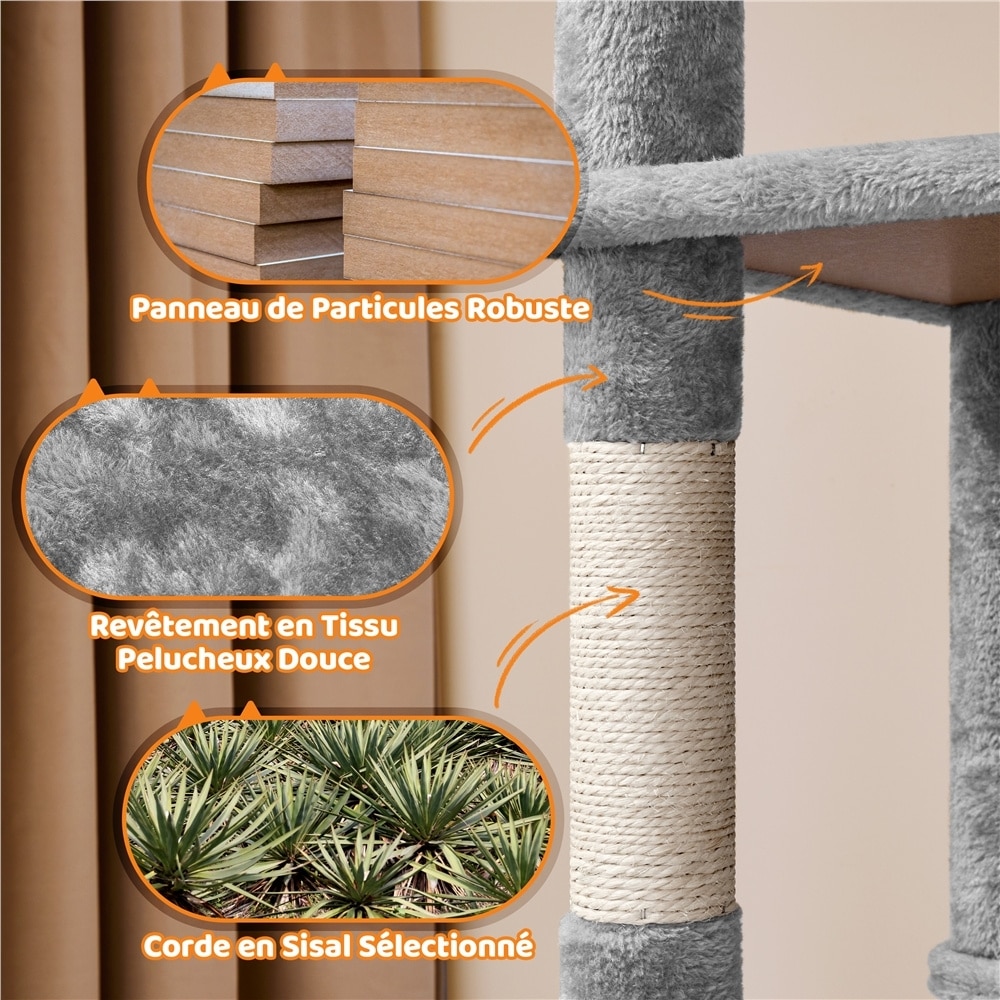 Panneau de Particules Robuste

Revêtement en Tissu Pelucheux Douce

Corde en Sisal Sélectionné