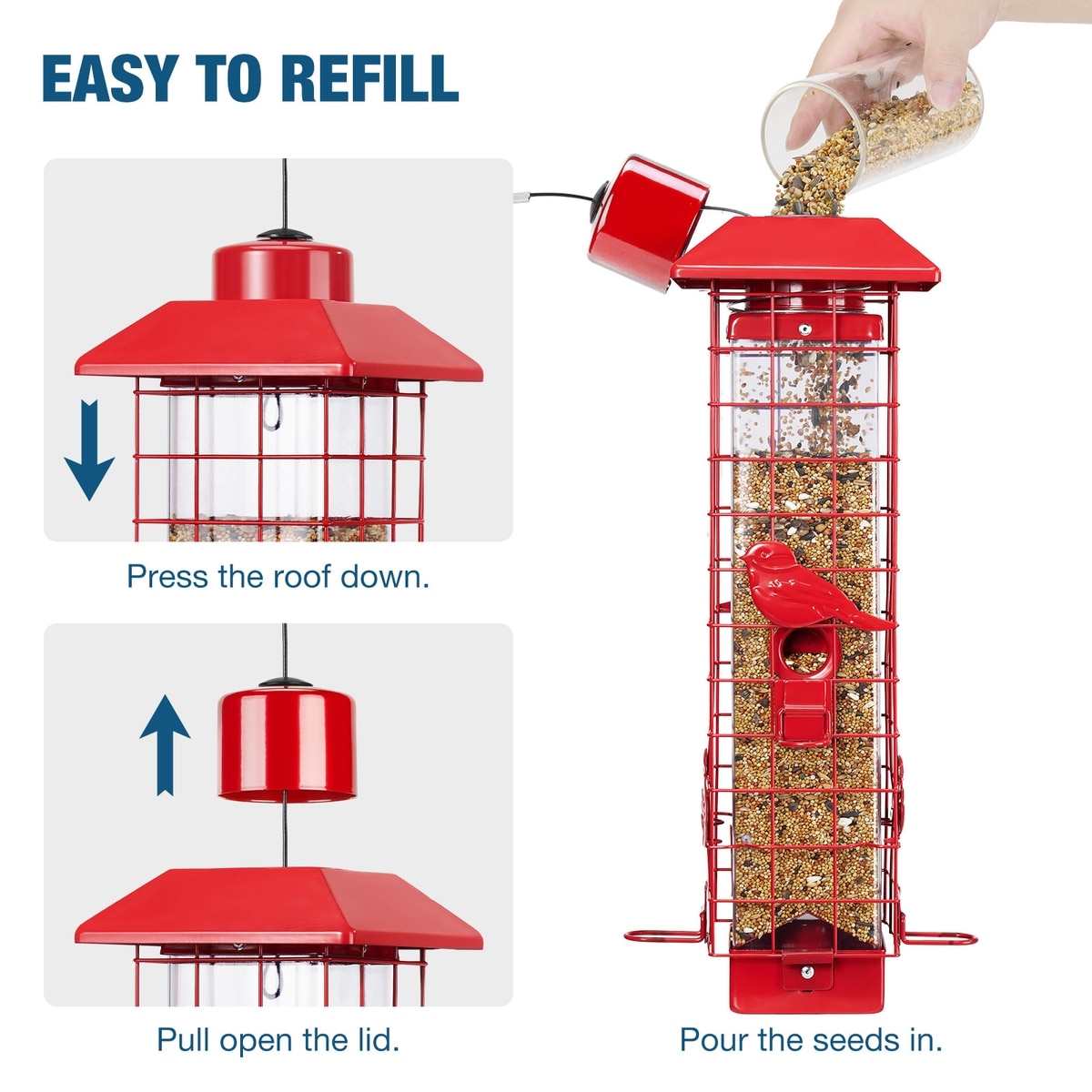 EASY TO REFILL

Press the roof down.

Pull open the lid.

Pour the seeds in.