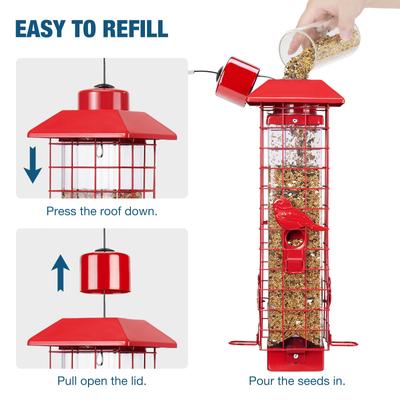 EASY TO REFILL

Press the roof down.

Pull open the lid.

Pour the seeds in.