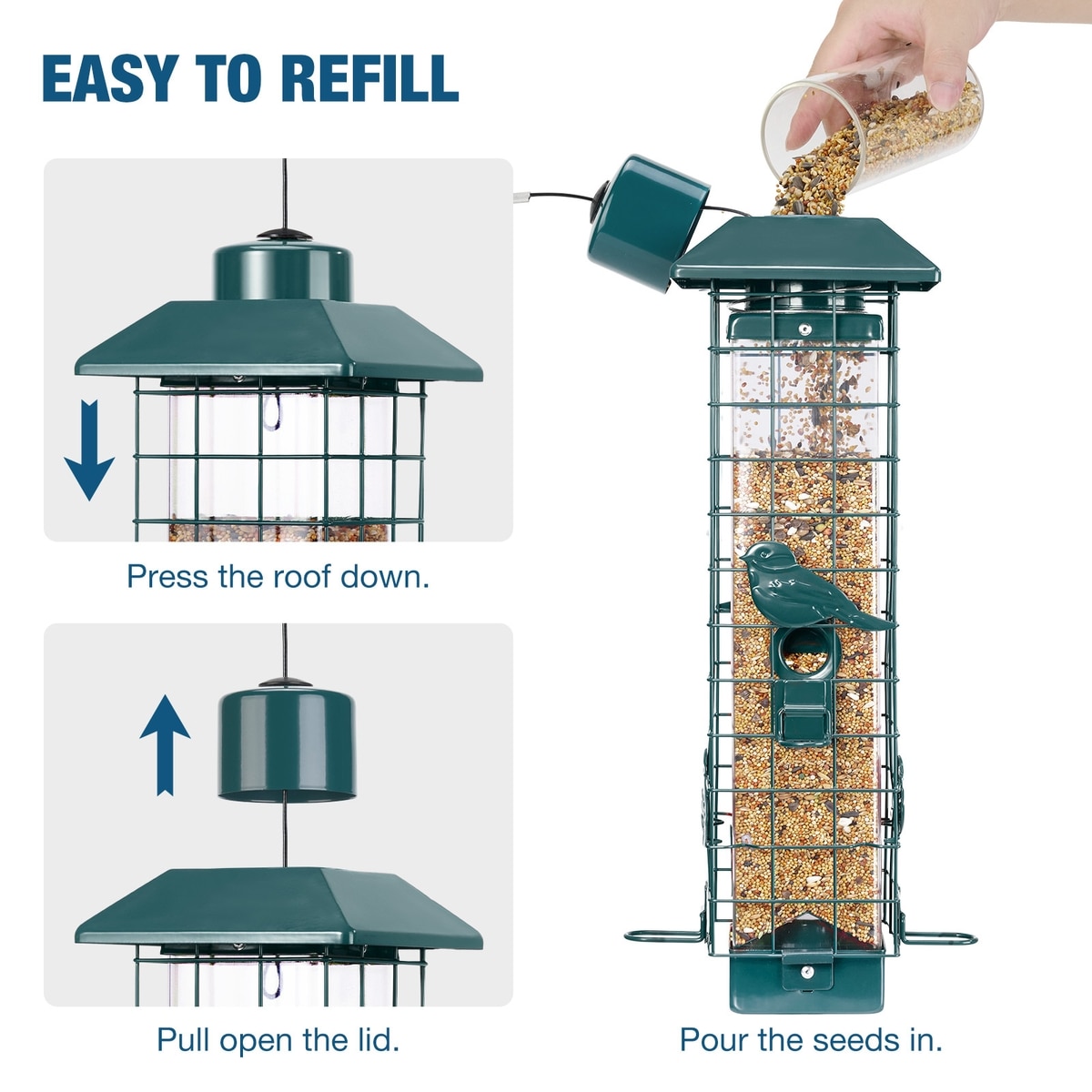 EASY TO REFILL

Press the roof down.

Pull open the lid.

Pour the seeds in.