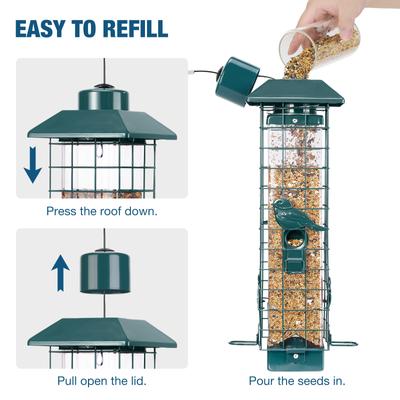 EASY TO REFILL

Press the roof down.

Pull open the lid.

Pour the seeds in.