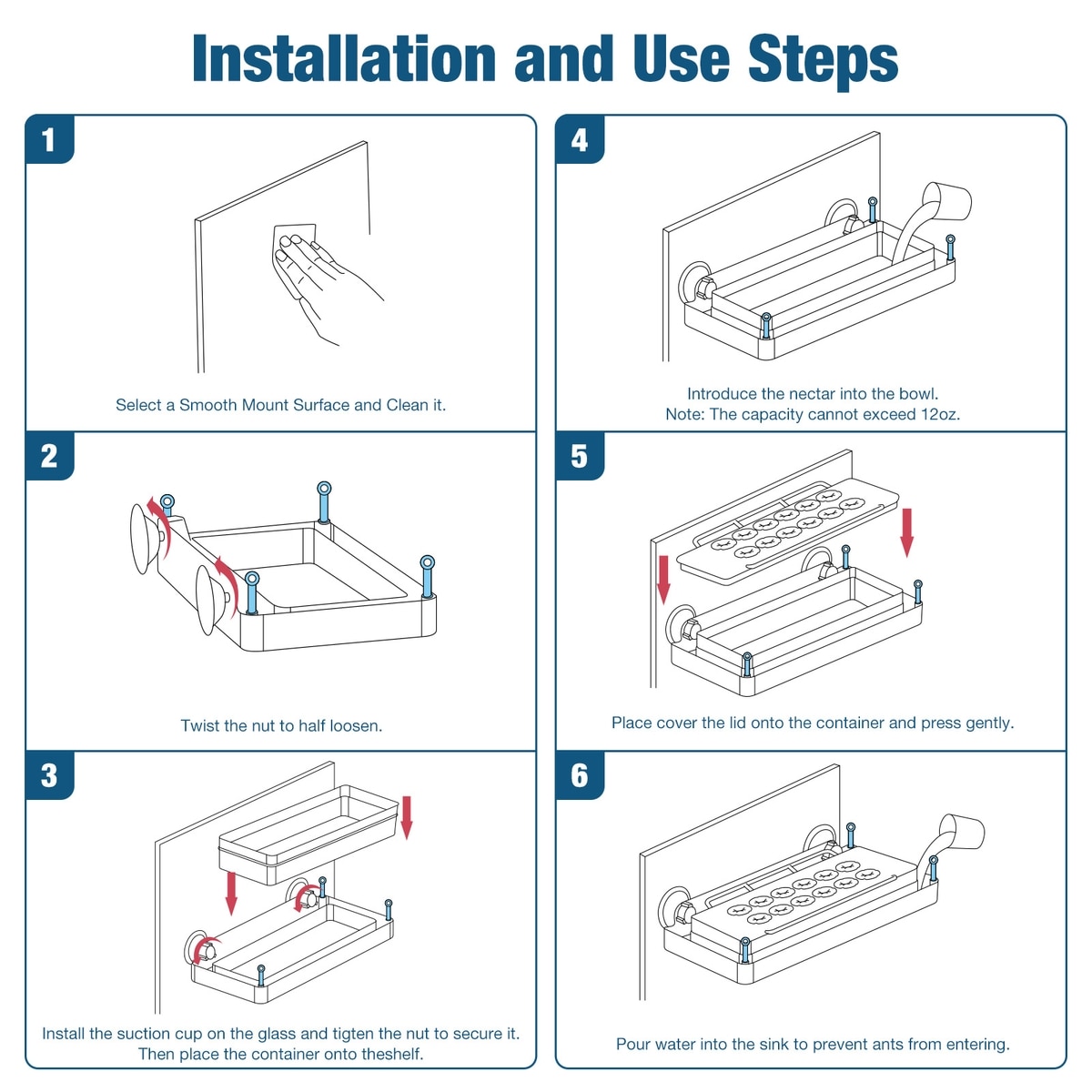 Installation and Use Steps

1

Select a Smooth Mount Surface and Clean it.

2

Twist the nut to half loosen.

3

Install the suction cup on the glass and tigten the nut to secure it. Then place the container onto theshelf.

4

Introduce the nectar into the bowl.
Note: The capacity cannot exceed 12oz.

5

Place cover the lid onto the container and press gently.

6

Pour water into the sink to prevent ants from entering.