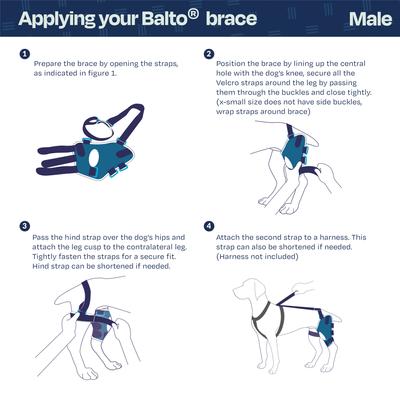 Applying your Balto® brace

Male

1
Prepare the brace by opening the straps, as indicated in figure 1.

2
Position the brace by lining up the central hole with the dog's knee, secure all the Velcro straps around the leg by passing them through the buckles and close tightly. (x-small size does not have side buckles, wrap straps around brace)

3
Pass the hind strap over the dog's hips and attach the leg cusp to the contralateral leg. Tightly fasten the straps for a secure fit. Hind strap can be shortened if needed.

4
Attach the second strap to a harness. This strap can also be shortened if needed. (Harness not included)