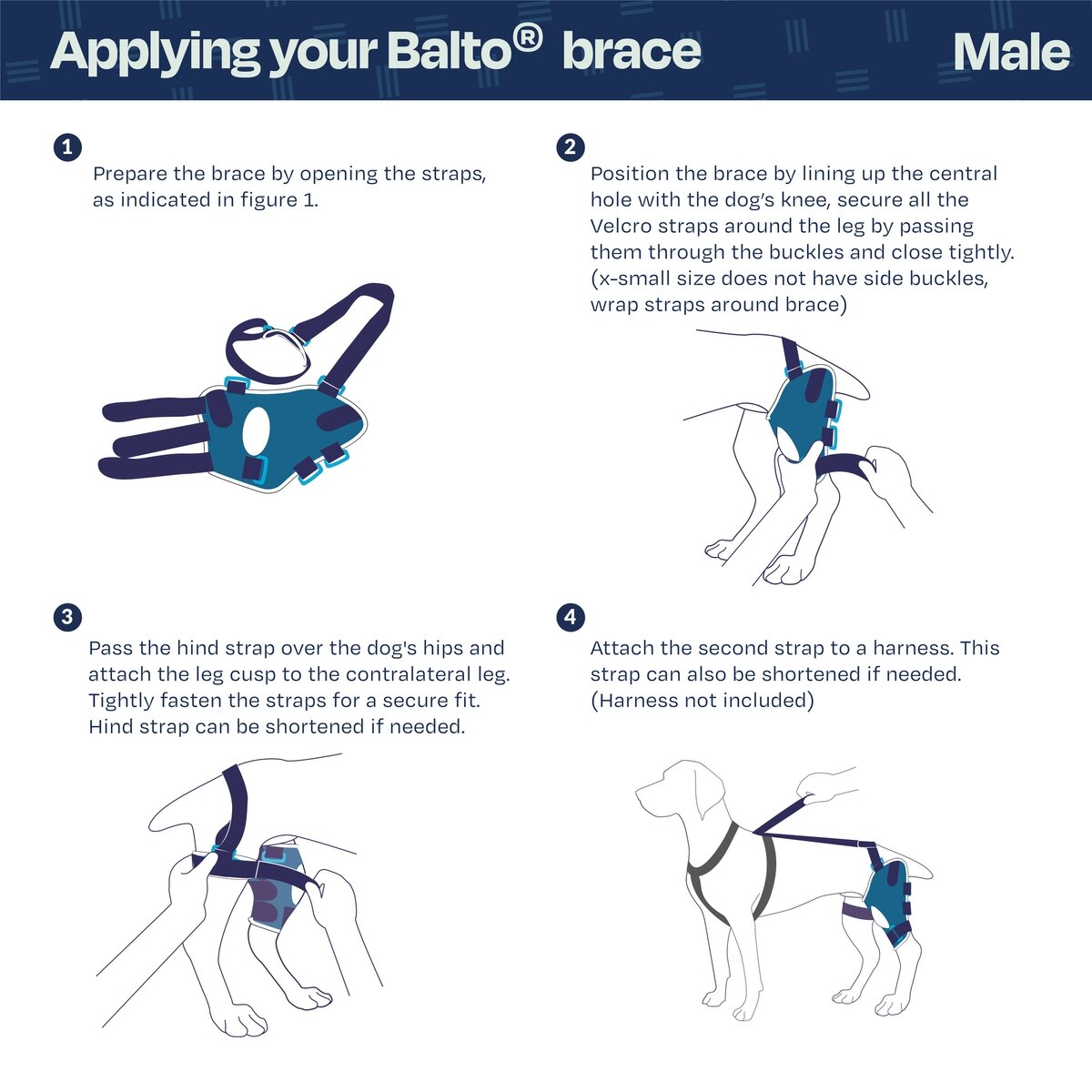 Applying your Balto® brace

Male

1
Prepare the brace by opening the straps, as indicated in figure 1.

2
Position the brace by lining up the central hole with the dog's knee, secure all the Velcro straps around the leg by passing them through the buckles and close tightly. (x-small size does not have side buckles, wrap straps around brace)

3
Pass the hind strap over the dog's hips and attach the leg cusp to the contralateral leg. Tightly fasten the straps for a secure fit. Hind strap can be shortened if needed.

4
Attach the second strap to a harness. This strap can also be shortened if needed. (Harness not included)