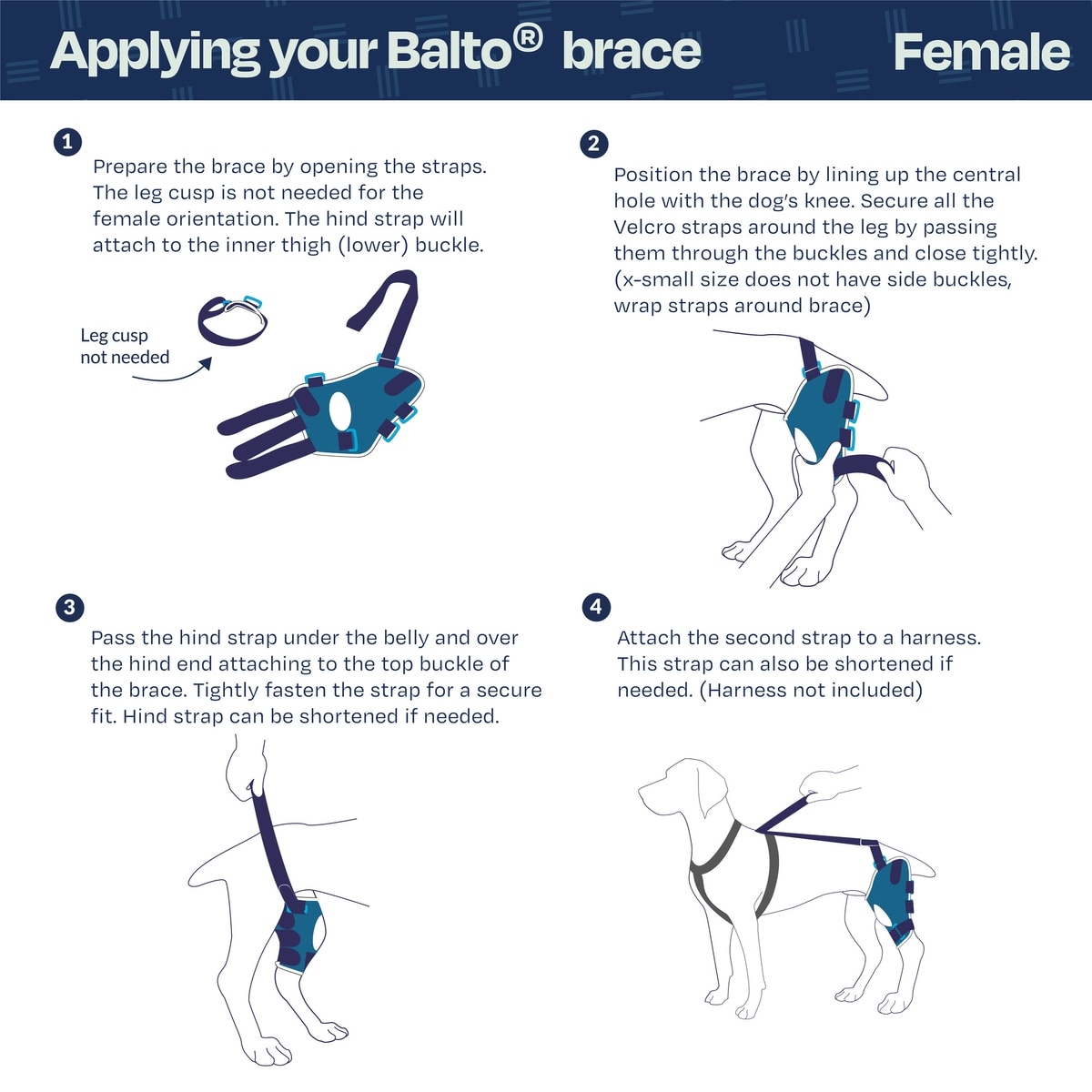 Applying your Balto® brace

Female

1

Prepare the brace by opening the straps. The leg cusp is not needed for the female orientation. The hind strap will attach to the inner thigh (lower) buckle.

Leg cusp not needed

2

Position the brace by lining up the central hole with the dog's knee. Secure all the Velcro straps around the leg by passing them through the buckles and close tightly. (x-small size does not have side buckles, wrap straps around brace)

3

Pass the hind strap under the belly and over the hind end attaching to the top buckle of the brace. Tightly fasten the strap for a secure fit. Hind strap can be shortened if needed.

4

Attach the second strap to a harness. This strap can also be shortened if needed. (Harness not included)