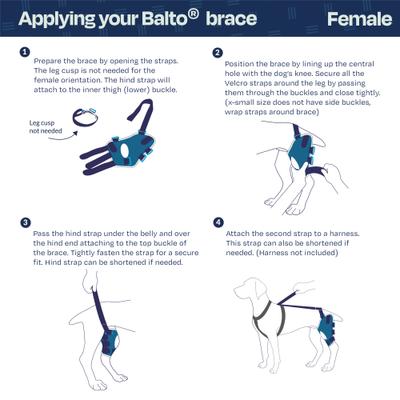 Applying your Balto® brace

Female

1

Prepare the brace by opening the straps. The leg cusp is not needed for the female orientation. The hind strap will attach to the inner thigh (lower) buckle.

Leg cusp not needed

2

Position the brace by lining up the central hole with the dog's knee. Secure all the Velcro straps around the leg by passing them through the buckles and close tightly. (x-small size does not have side buckles, wrap straps around brace)

3

Pass the hind strap under the belly and over the hind end attaching to the top buckle of the brace. Tightly fasten the strap for a secure fit. Hind strap can be shortened if needed.

4

Attach the second strap to a harness. This strap can also be shortened if needed. (Harness not included)