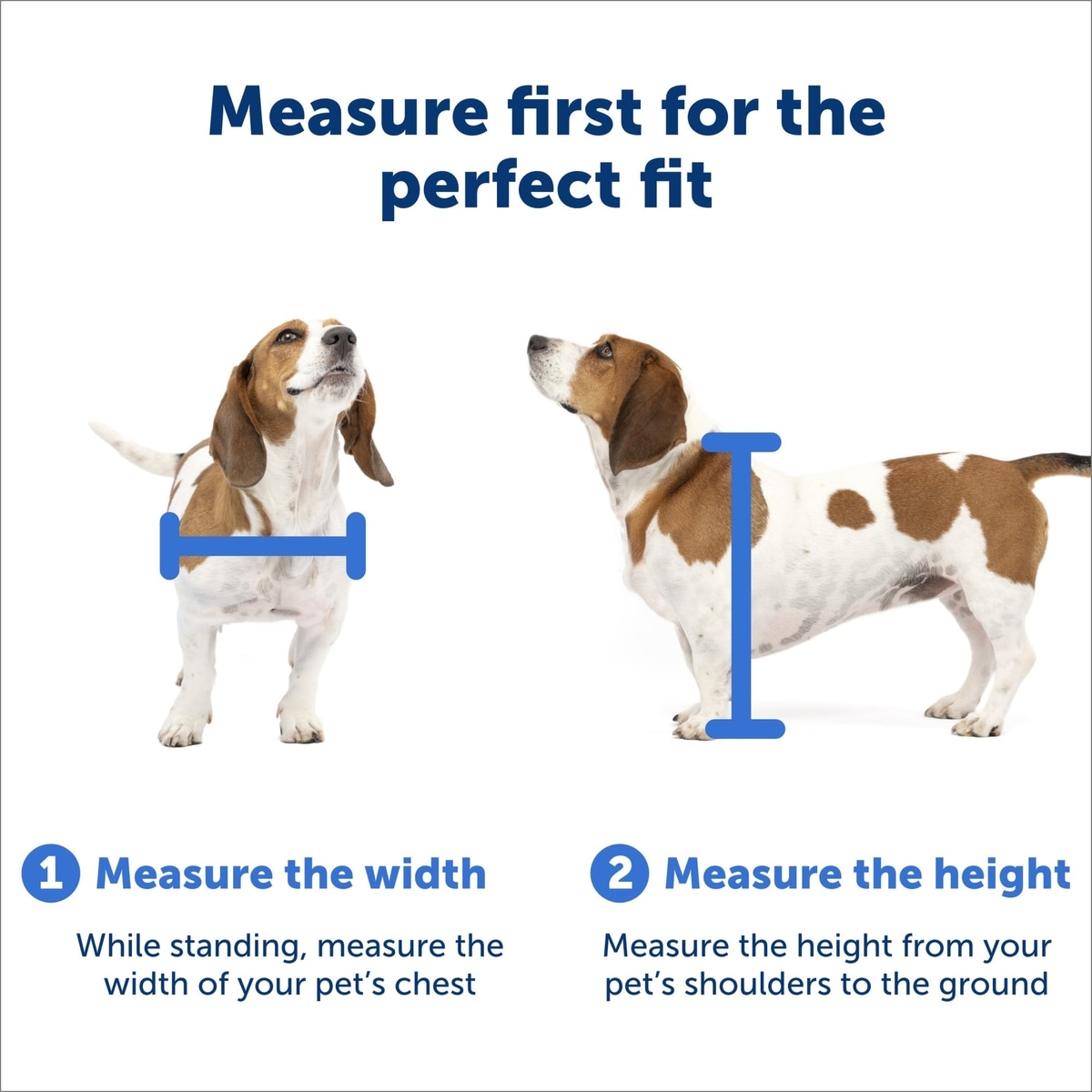 Measure first for the perfect fit

1 Measure the width

While standing, measure the width of your pet's chest

2 Measure the height

Measure the height from your pet's shoulders to the ground