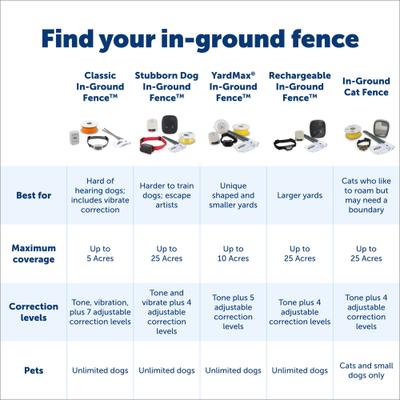 Find your in-ground fence

| | Classic In-Ground Fence™ | Stubborn Dog In-Ground Fence™ | YardMax® In-Ground Fence™ | Rechargeable In-Ground Fence™ | In-Ground Cat Fence |
|---|---|---|---|---|---|
| Best for | Hard of hearing dogs; includes vibrate correction | Harder to train dogs; escape artists | Unique shaped and smaller yards | Larger yards | Cats who like to roam but may need a boundary |
| Maximum coverage | Up to 5 Acres | Up to 25 Acres | Up to 10 Acres | Up to 25 Acres | Up to 25 Acres |
| Correction levels | Tone, vibration, plus 7 adjustable correction levels | Tone and vibrate plus 4 adjustable correction levels | Tone plus 5 adjustable correction levels | Tone plus 4 adjustable correction levels | Tone plus 4 adjustable correction levels |
| Pets | Unlimited dogs | Unlimited dogs | Unlimited dogs | Unlimited dogs | Cats and small dogs only |