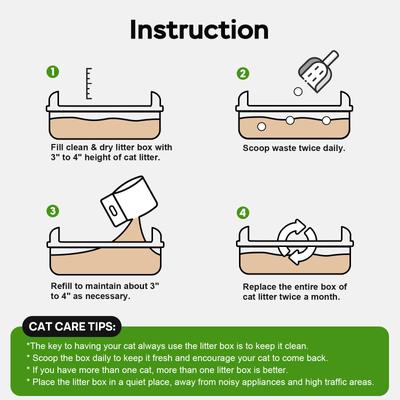 Instruction

1
Fill clean & dry litter box with 3" to 4" height of cat litter.

2
Scoop waste twice daily.

3
Refill to maintain about 3" to 4" as necessary.

4
Replace the entire box of cat litter twice a month.

CAT CARE TIPS:
*The key to having your cat always use the litter box is to keep it clean.
* Scoop the box daily to keep it fresh and encourage your cat to come back.
* If you have more than one cat, more than one litter box is better.
* Place the litter box in a quiet place, away from noisy appliances and high traffic areas.