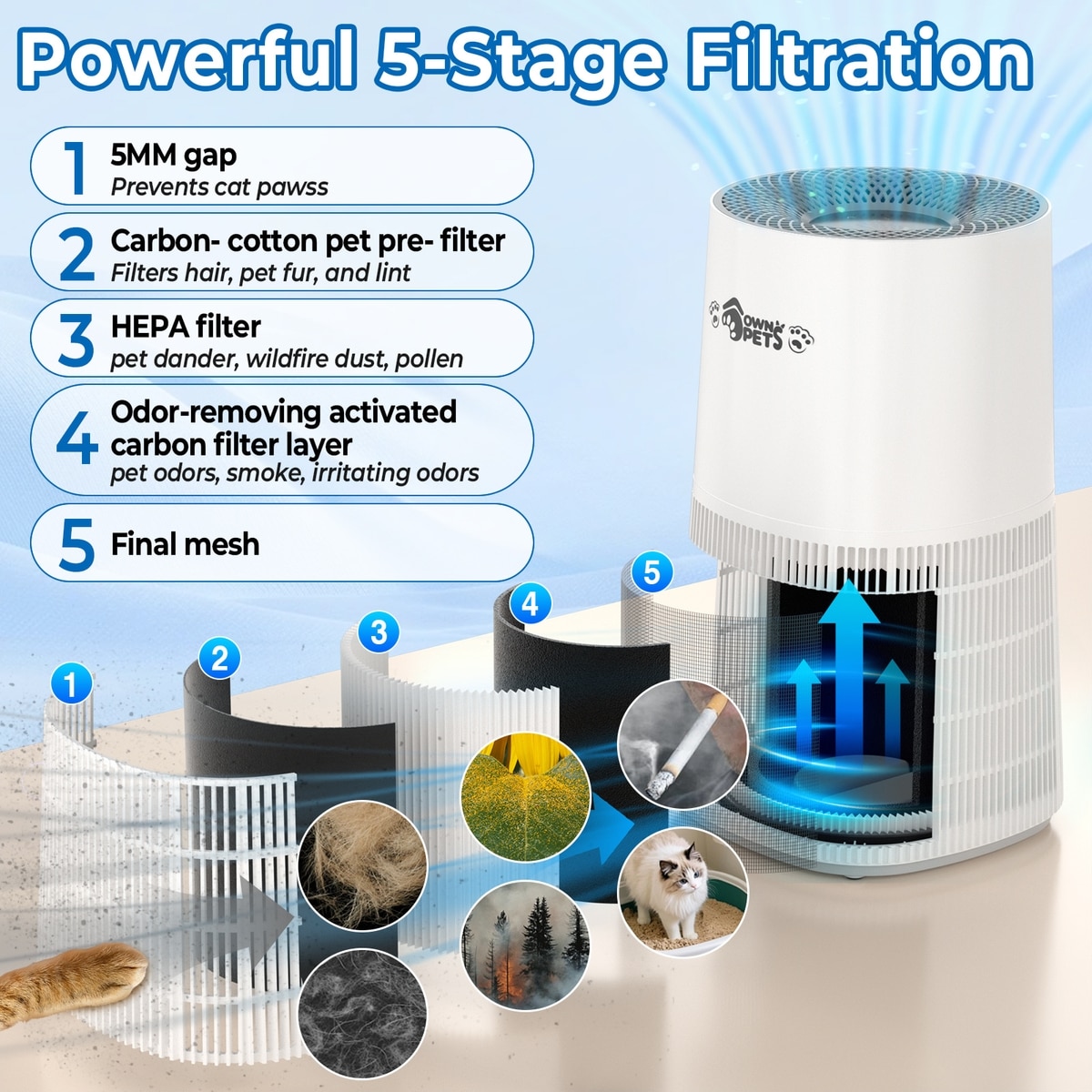 Powerful 5-Stage Filtration

1 5MM gap
Prevents cat pawss

2 Carbon- cotton pet pre- filter
Filters hair, pet fur, and lint

3 HEPA filter
pet dander, wildfire dust, pollen

4 Odor-removing activated carbon filter layer
pet odors, smoke, irritating odors

5 Final mesh

OWN PETS

1
2
3
4
5