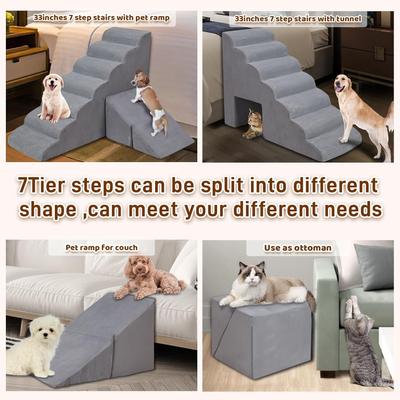 33inches 7 step stairs with pet ramp

33inches 7 step stairs with tunnel

7Tier steps can be split into different shape ,can meet your different needs

Pet ramp for couch

Use as ottoman