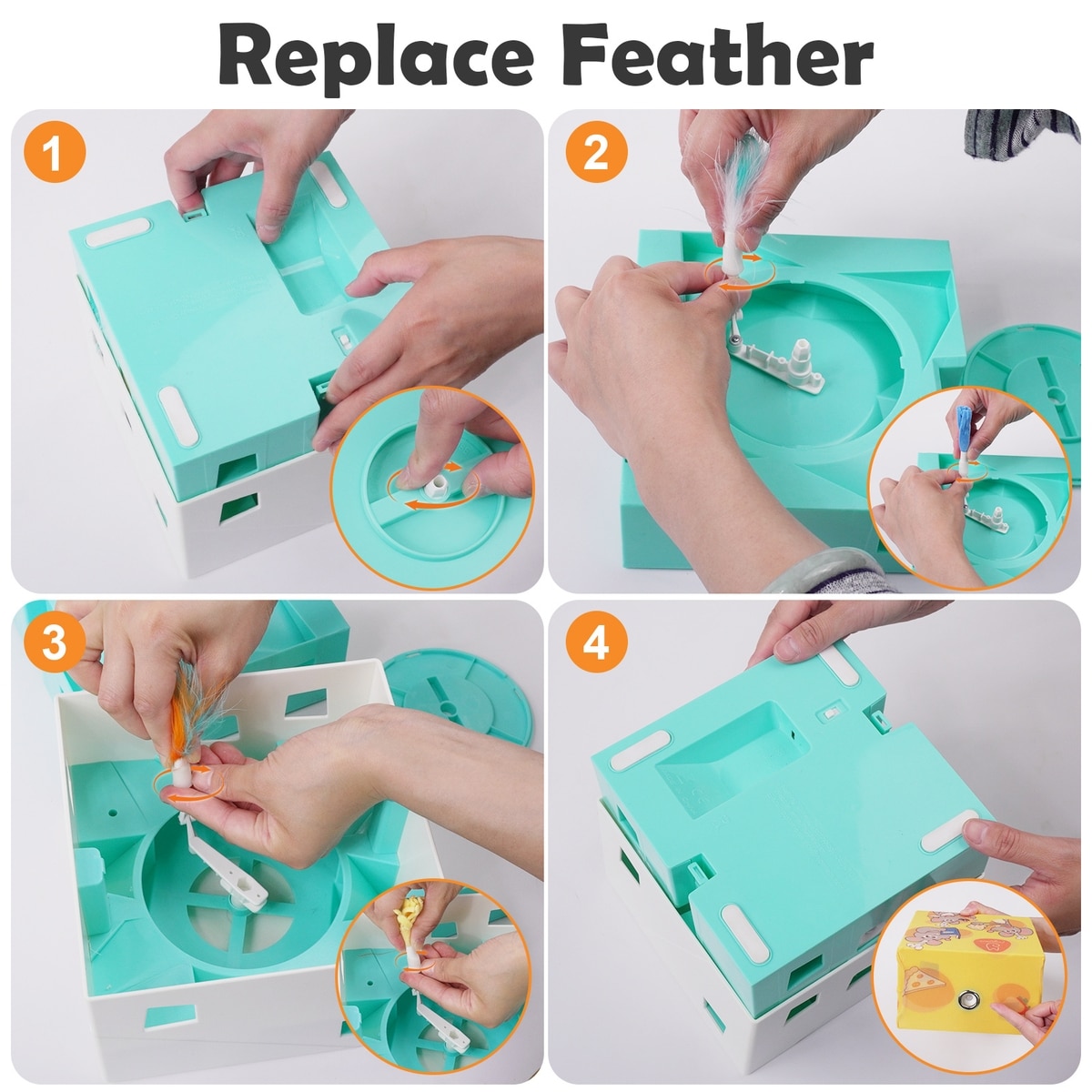 Replace Feather

1

2

3

4