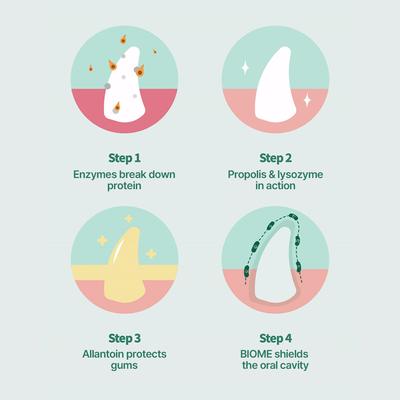 Step 1
Enzymes break down protein

Step 2
Propolis & lysozyme in action

Step 3
Allantoin protects gums

Step 4
BIOME shields the oral cavity