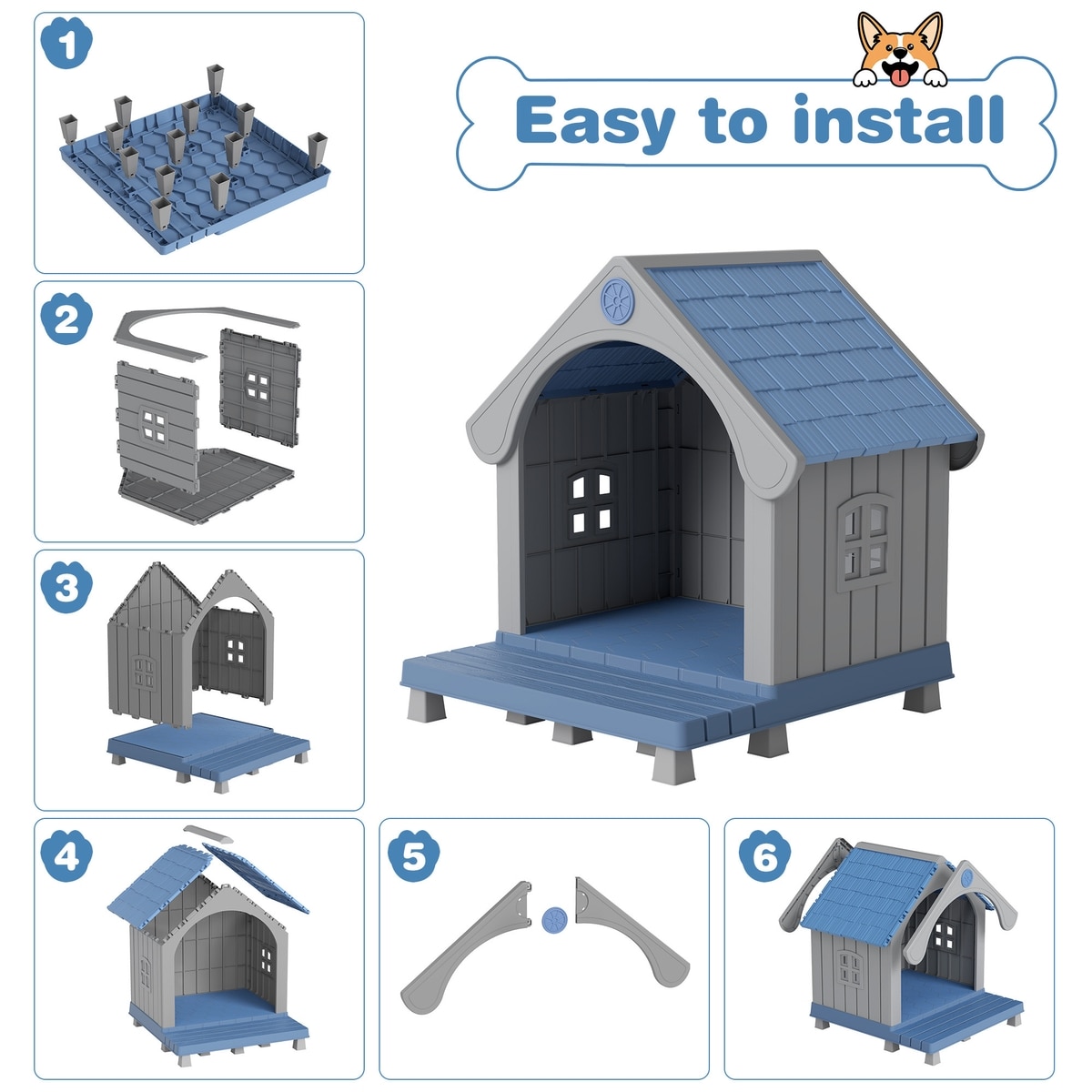 1

Easy to install

2

3

4

5

6