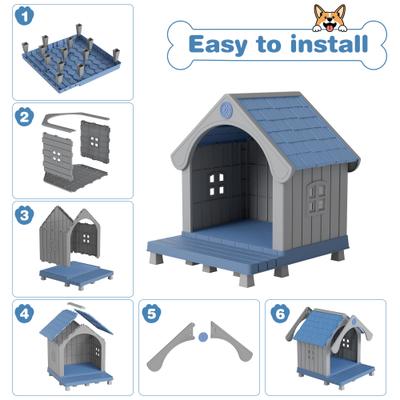 1

Easy to install

2

3

4

5

6