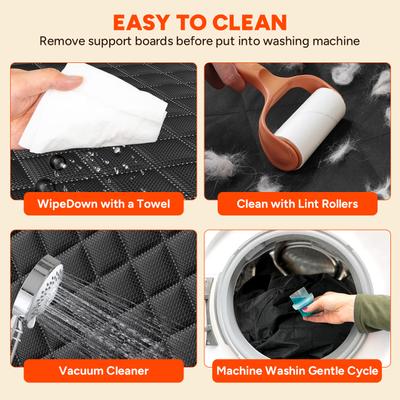 EASY TO CLEAN
Remove support boards before put into washing machine

WipeDown with a Towel

Clean with Lint Rollers

Vacuum Cleaner

Machine Washin Gentle Cycle