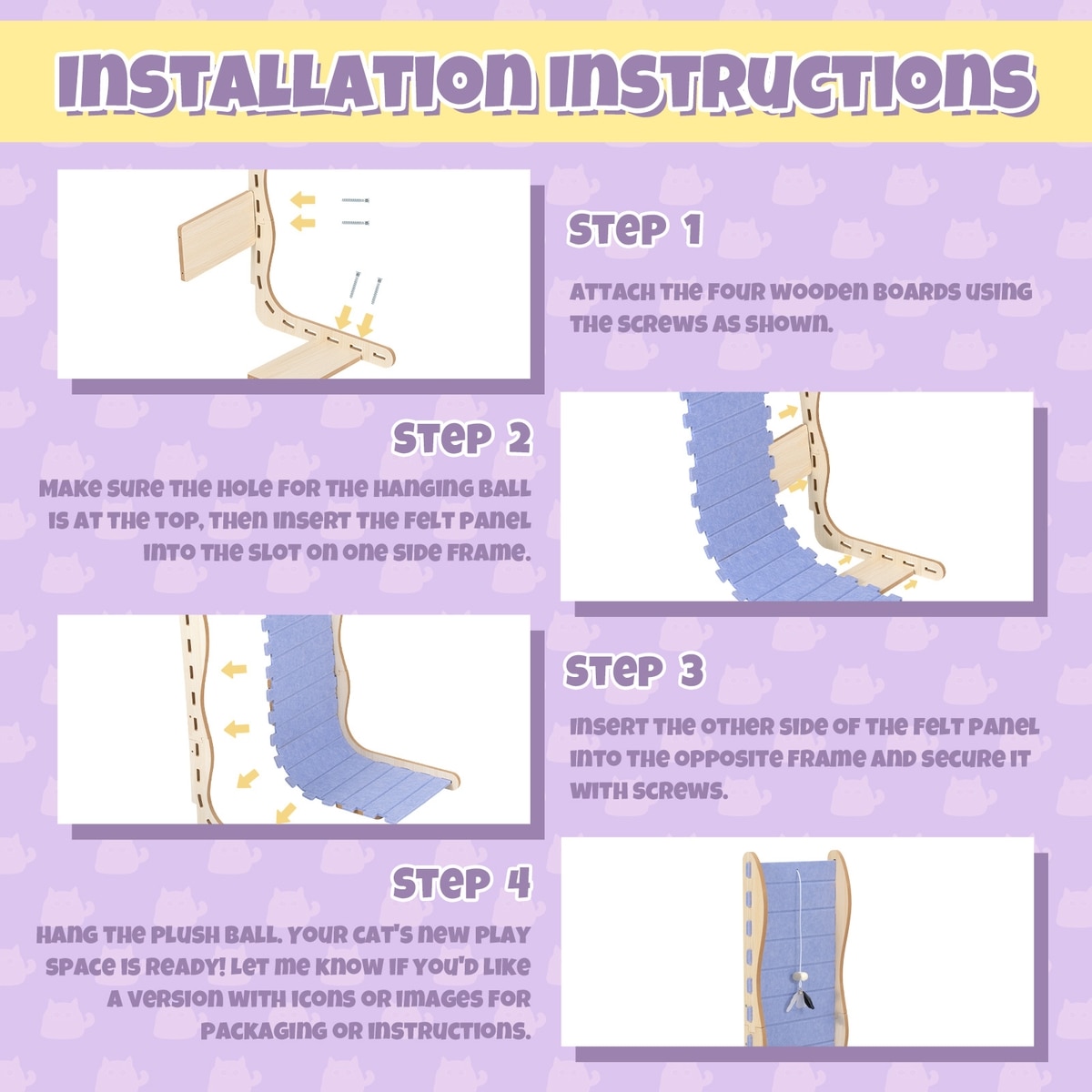 INSTALLATION INSTRUCTIONS

STEP 1

ATTACH THE FOUR WOODEN BOARDS USING THE SCREWS AS SHOWN.

STEP 2

MAKE SURE THE HOLE FOR THE HANGING BALL IS AT THE TOP, THEN INSERT THE FELT PANEL INTO THE SLOT ON ONE SIDE FRAME.

STEP 3

INSERT THE OTHER SIDE OF THE FELT PANEL INTO THE OPPOSITE FRAME AND SECURE IT WITH SCREWS.

STEP 4

HANG THE PLUSH BALL. YOUR CAT'S NEW PLAY SPACE IS READY! LET ME KNOW IF YOU'D LIKE A VERSION WITH ICONS OR IMAGES FOR PACKAGING OR INSTRUCTIONS.