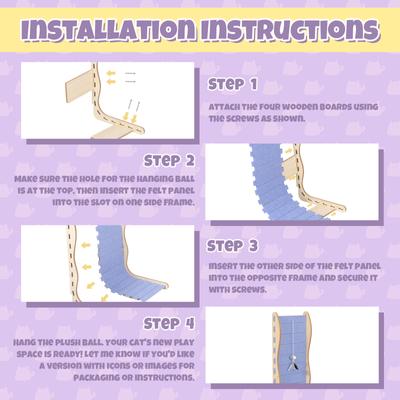 INSTALLATION INSTRUCTIONS

STEP 1

ATTACH THE FOUR WOODEN BOARDS USING THE SCREWS AS SHOWN.

STEP 2

MAKE SURE THE HOLE FOR THE HANGING BALL IS AT THE TOP, THEN INSERT THE FELT PANEL INTO THE SLOT ON ONE SIDE FRAME.

STEP 3

INSERT THE OTHER SIDE OF THE FELT PANEL INTO THE OPPOSITE FRAME AND SECURE IT WITH SCREWS.

STEP 4

HANG THE PLUSH BALL. YOUR CAT'S NEW PLAY SPACE IS READY! LET ME KNOW IF YOU'D LIKE A VERSION WITH ICONS OR IMAGES FOR PACKAGING OR INSTRUCTIONS.