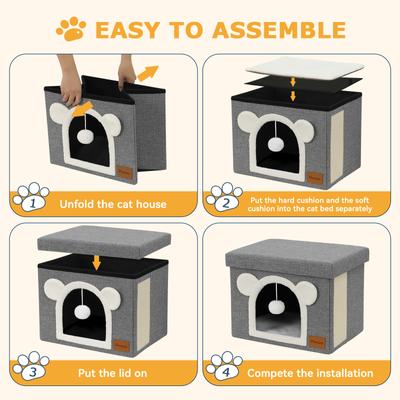 EASY TO ASSEMBLE

1 Unfold the cat house

2 Put the hard cushion and the soft cushion into the cat bed separately

3 Put the lid on

4 Compete the installation