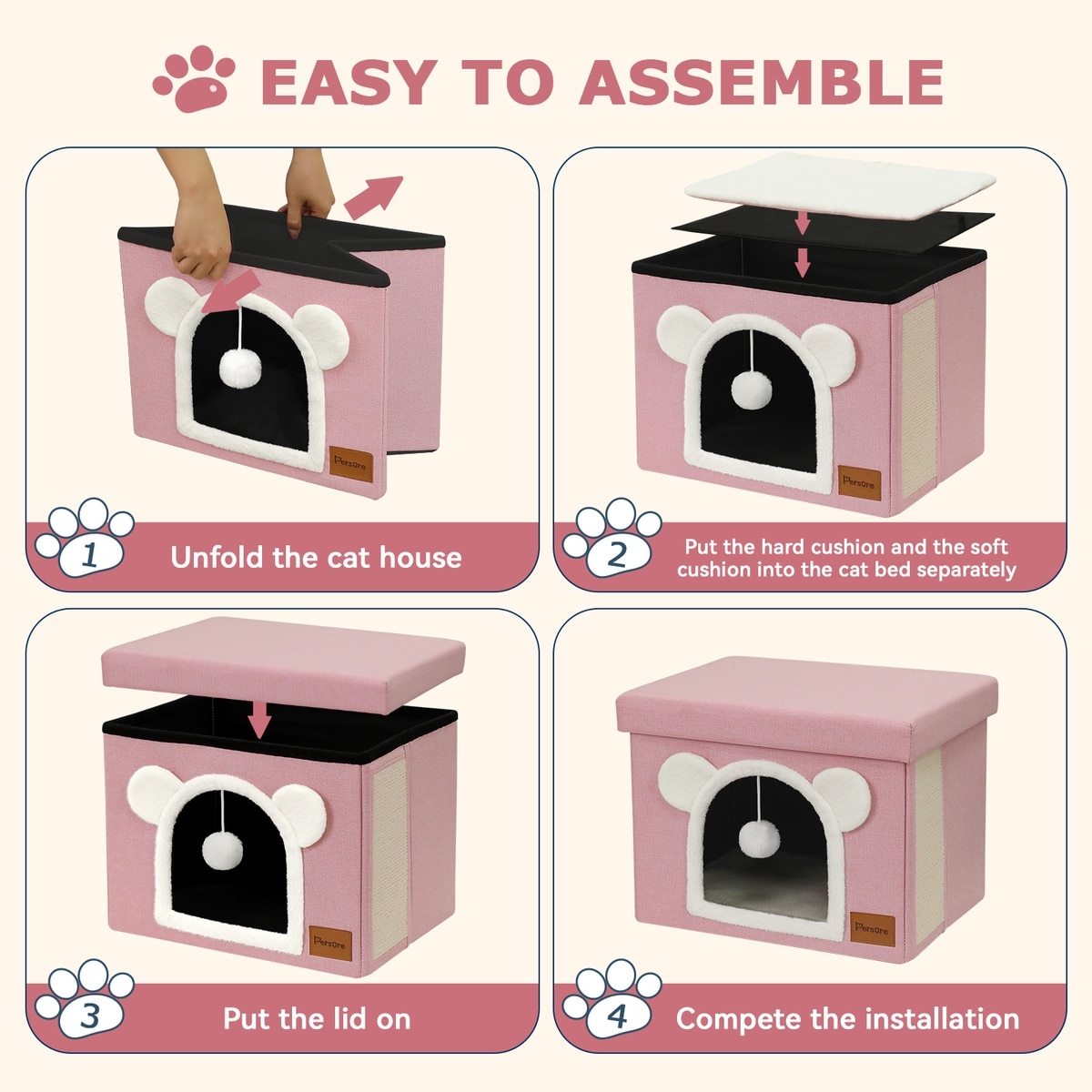 EASY TO ASSEMBLE

Persore

1 Unfold the cat house

Persore

2 Put the hard cushion and the soft cushion into the cat bed separately

Persore

3 Put the lid on

Persore

4 Compete the installation