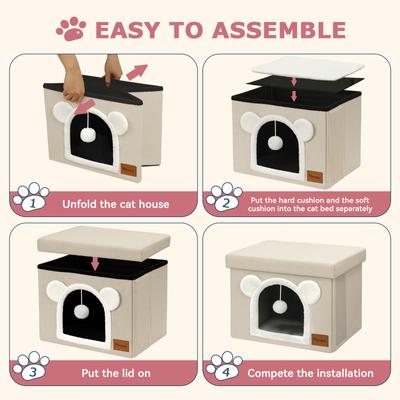 EASY TO ASSEMBLE

1 Unfold the cat house

2 Put the hard cushion and the soft cushion into the cat bed separately

3 Put the lid on

4 Compete the installation