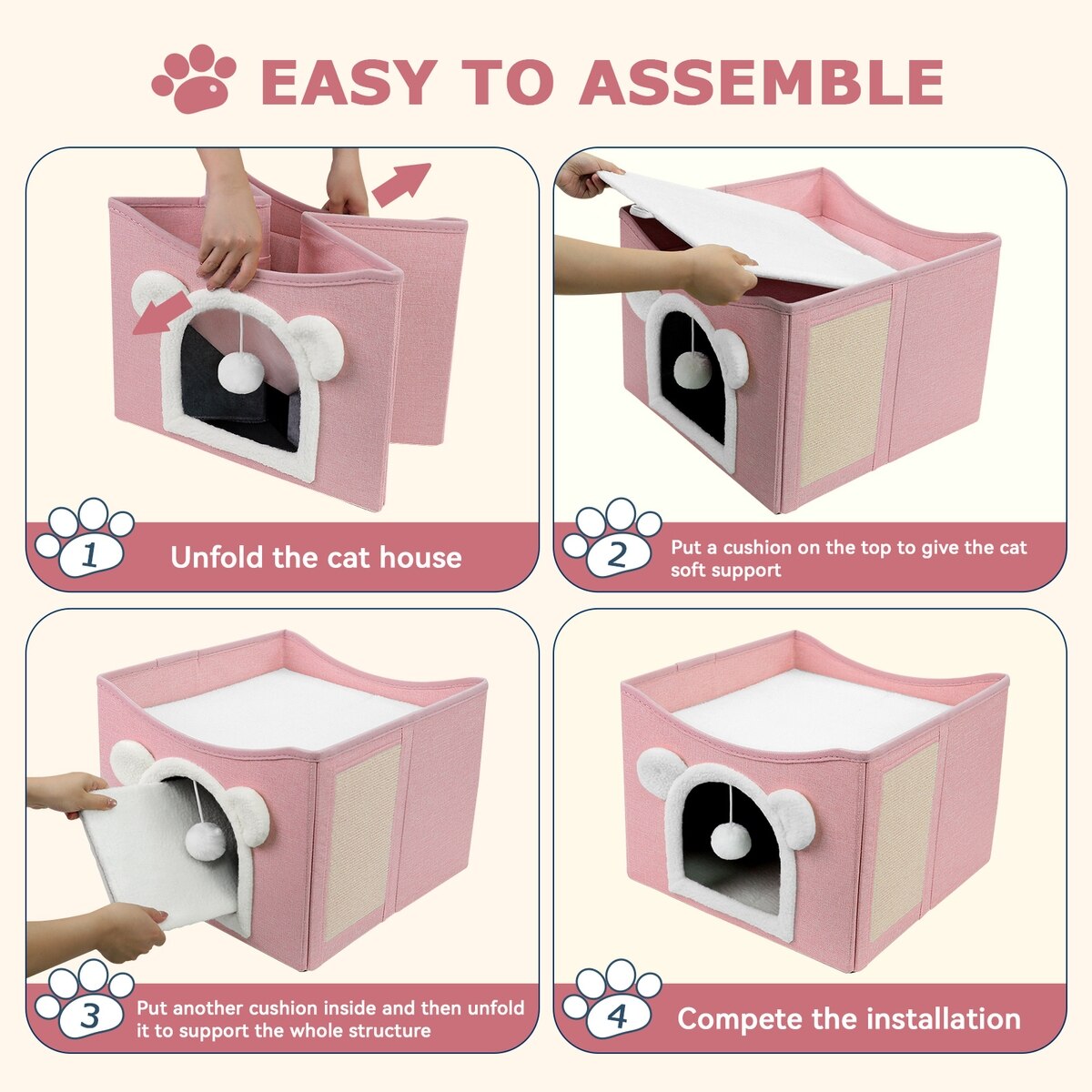 EASY TO ASSEMBLE

1 Unfold the cat house

2 Put a cushion on the top to give the cat soft support

3 Put another cushion inside and then unfold it to support the whole structure

4 Compete the installation