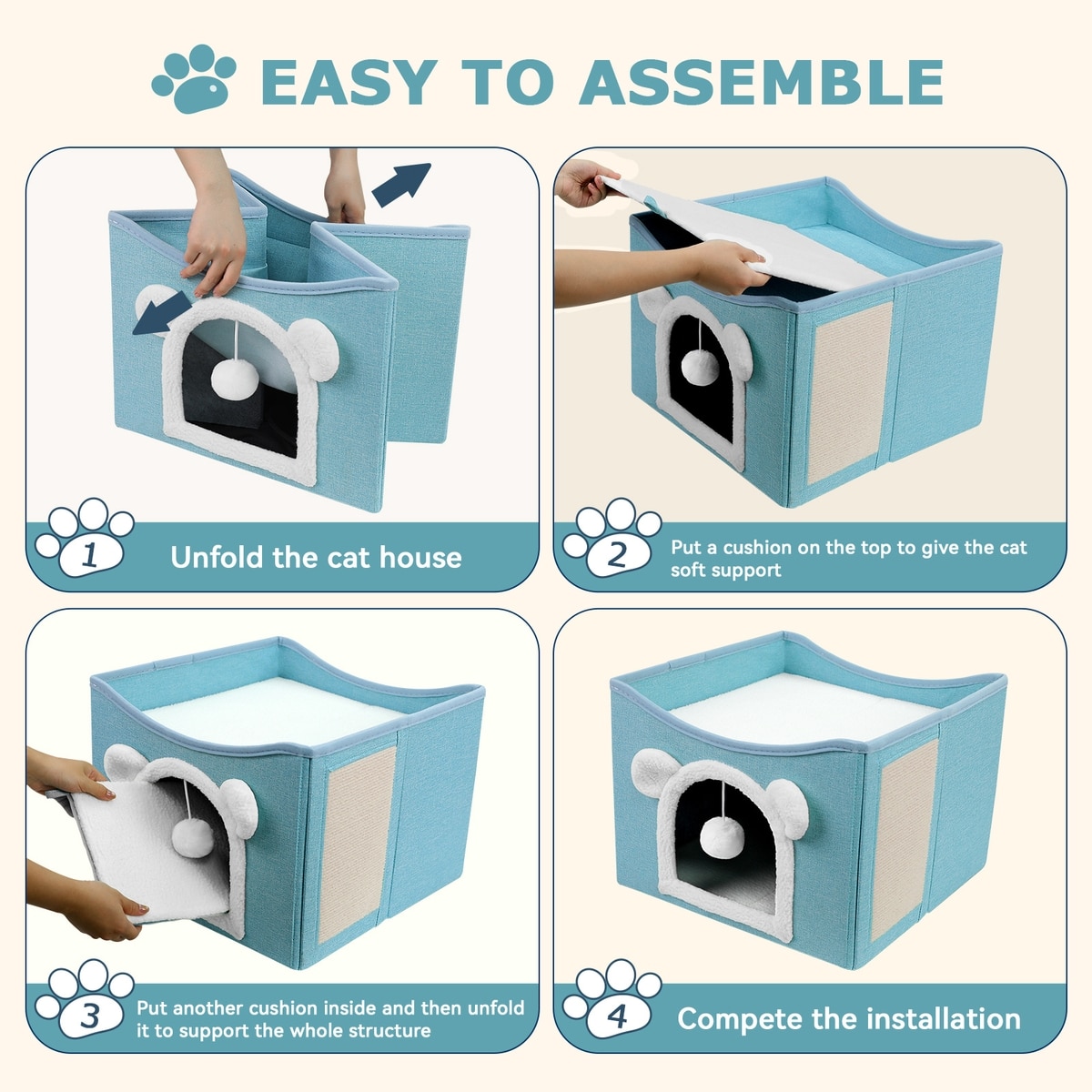 EASY TO ASSEMBLE

1 Unfold the cat house

2 Put a cushion on the top to give the cat soft support

3 Put another cushion inside and then unfold it to support the whole structure

4 Compete the installation