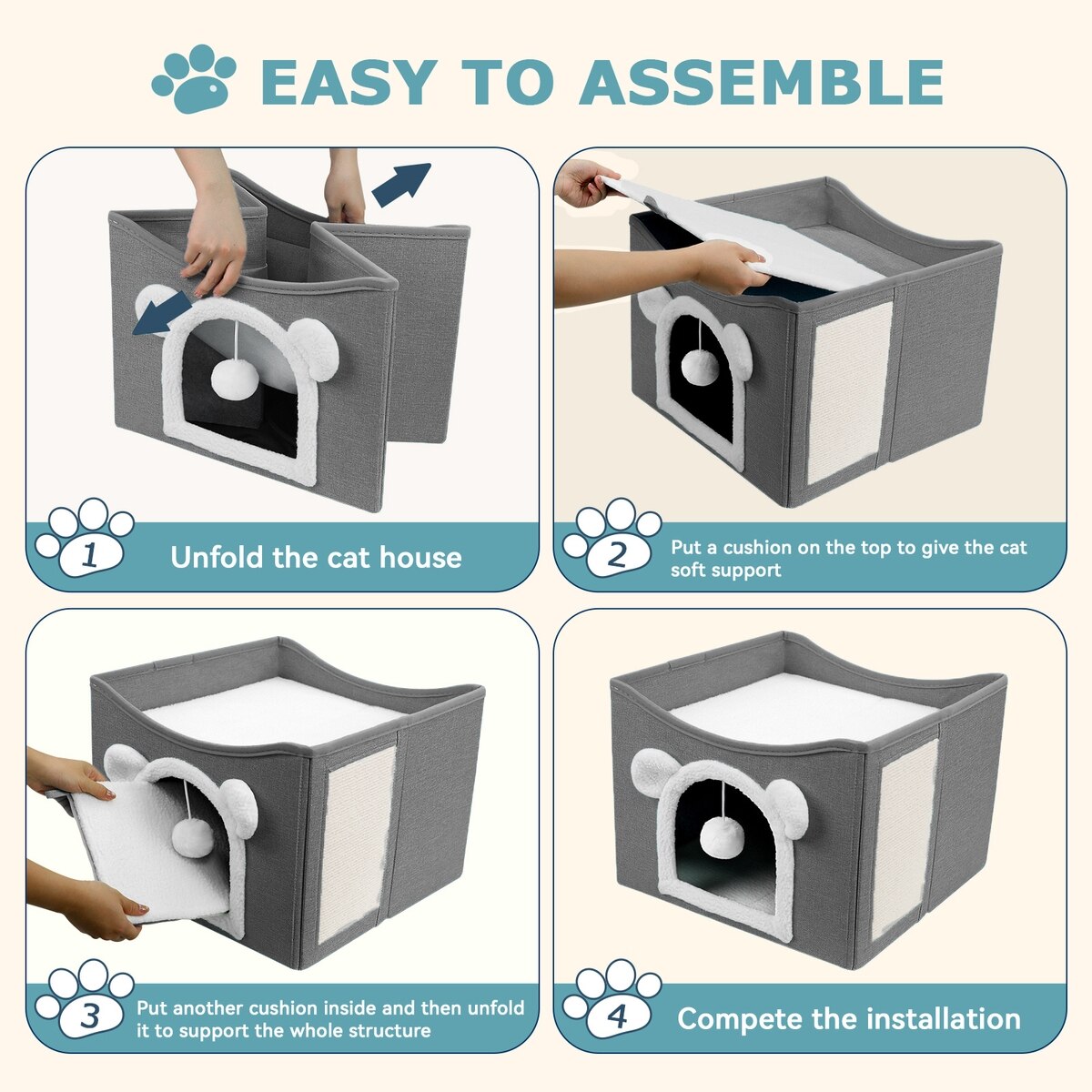 EASY TO ASSEMBLE

1 Unfold the cat house

2 Put a cushion on the top to give the cat soft support

3 Put another cushion inside and then unfold it to support the whole structure

4 Compete the installation