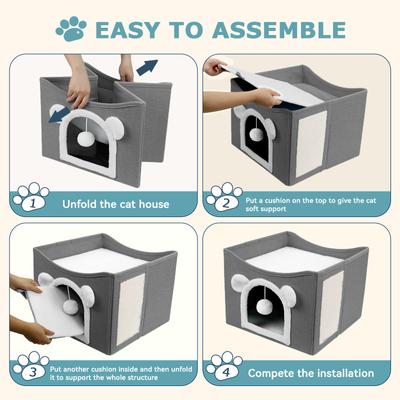 EASY TO ASSEMBLE

1 Unfold the cat house

2 Put a cushion on the top to give the cat soft support

3 Put another cushion inside and then unfold it to support the whole structure

4 Compete the installation