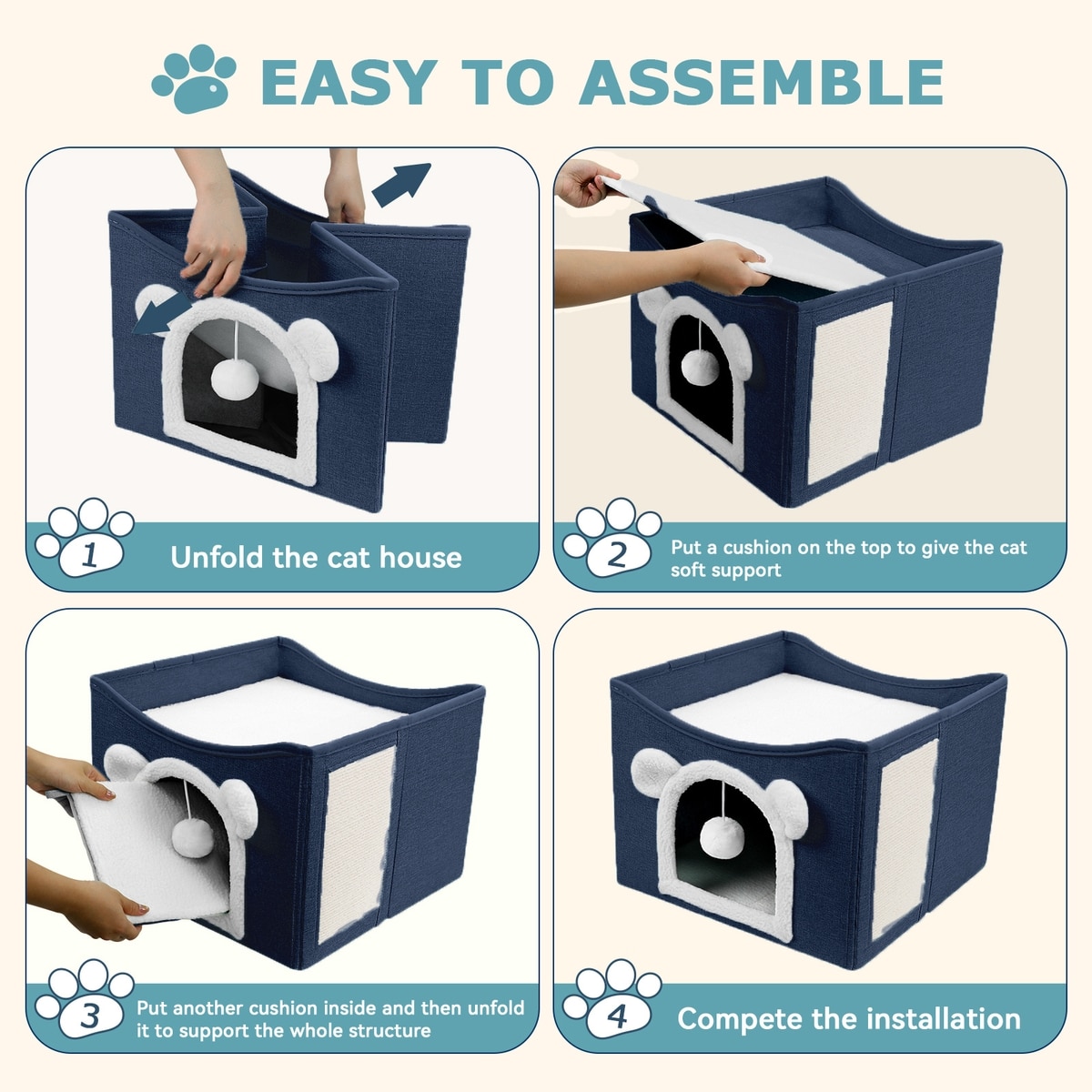 EASY TO ASSEMBLE

1 Unfold the cat house

2 Put a cushion on the top to give the cat soft support

3 Put another cushion inside and then unfold it to support the whole structure

4 Compete the installation