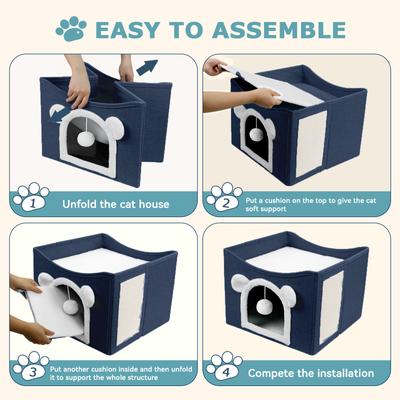 EASY TO ASSEMBLE

1 Unfold the cat house

2 Put a cushion on the top to give the cat soft support

3 Put another cushion inside and then unfold it to support the whole structure

4 Compete the installation