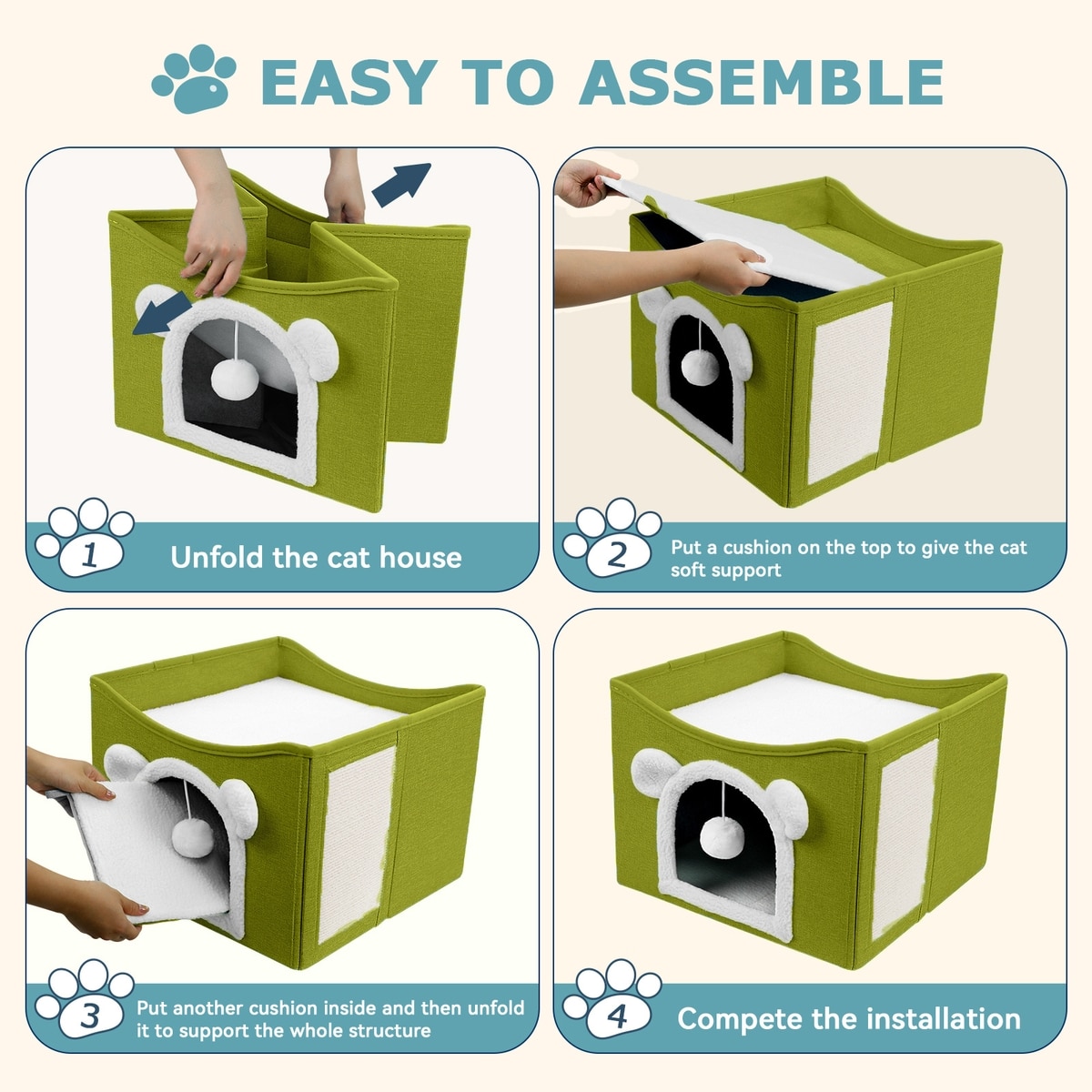 EASY TO ASSEMBLE

1 Unfold the cat house

2 Put a cushion on the top to give the cat soft support

3 Put another cushion inside and then unfold it to support the whole structure

4 Compete the installation