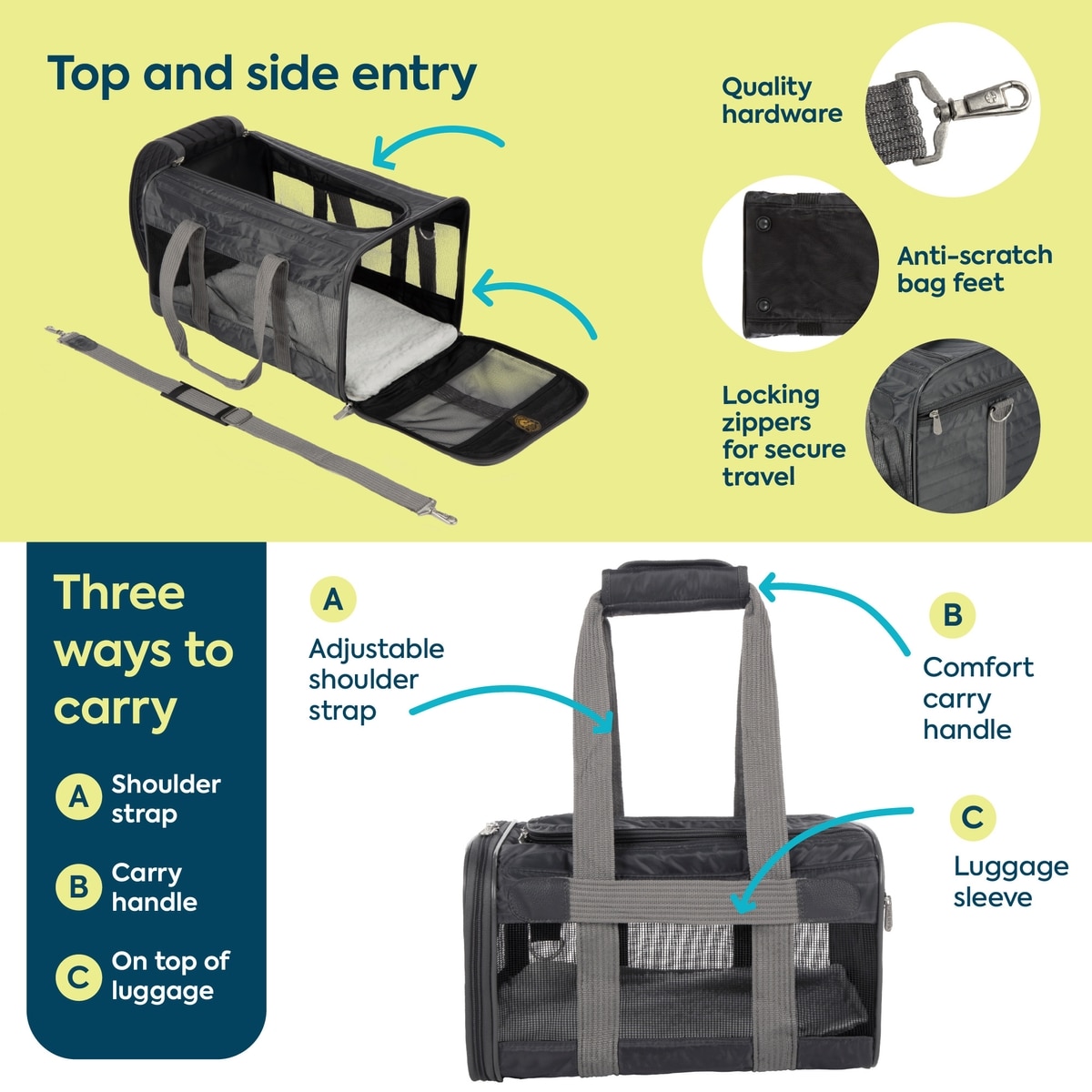 Top and side entry

Quality hardware

Anti-scratch bag feet

Locking zippers for secure travel

Three ways to carry

A Shoulder strap

B Carry handle

C On top of luggage

A
Adjustable shoulder strap

B
Comfort carry handle

C
Luggage sleeve