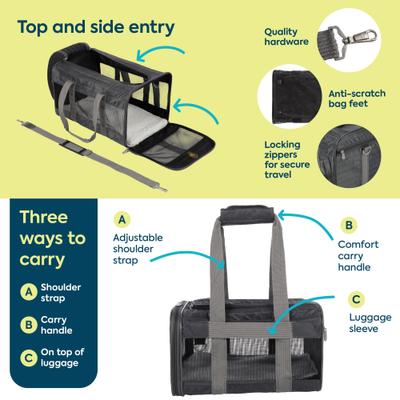 Top and side entry

Quality hardware

Anti-scratch bag feet

Locking zippers for secure travel

Three ways to carry

A Shoulder strap

B Carry handle

C On top of luggage

A
Adjustable shoulder strap

B
Comfort carry handle

C
Luggage sleeve