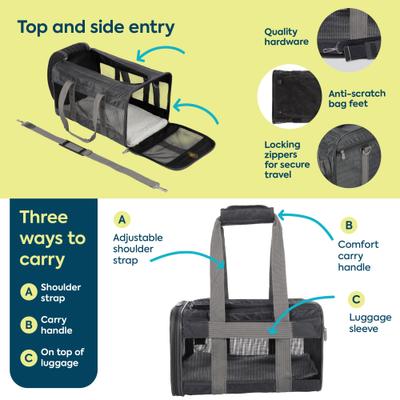 Top and side entry

Quality hardware

Anti-scratch bag feet

Locking zippers for secure travel

Three ways to carry

A Shoulder strap

B Carry handle

C On top of luggage

A Adjustable shoulder strap

B Comfort carry handle

C Luggage sleeve