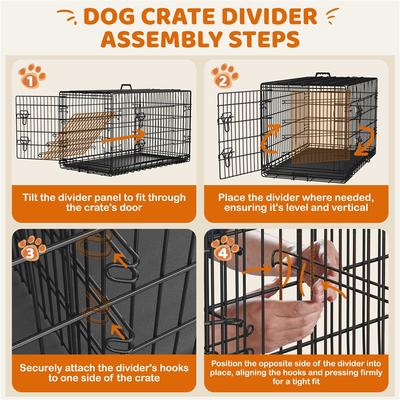 DOG CRATE DIVIDER ASSEMBLY STEPS

1

Tilt the divider panel to fit through the crate's door

2

Place the divider where needed, ensuring it's level and vertical

3

Securely attach the divider's hooks to one side of the crate

4

Position the opposite side of the divider into place, aligning the hooks and pressing firmly for a tight fit