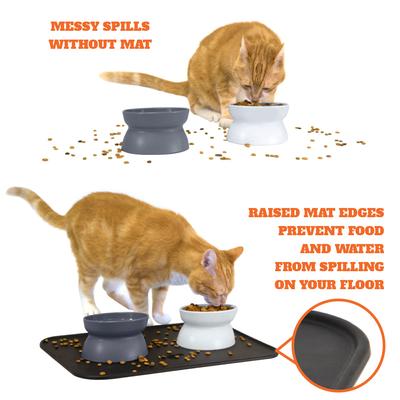 MESSY SPILLS WITHOUT MAT

RAISED MAT EDGES PREVENT FOOD AND WATER FROM SPILLING ON YOUR FLOOR