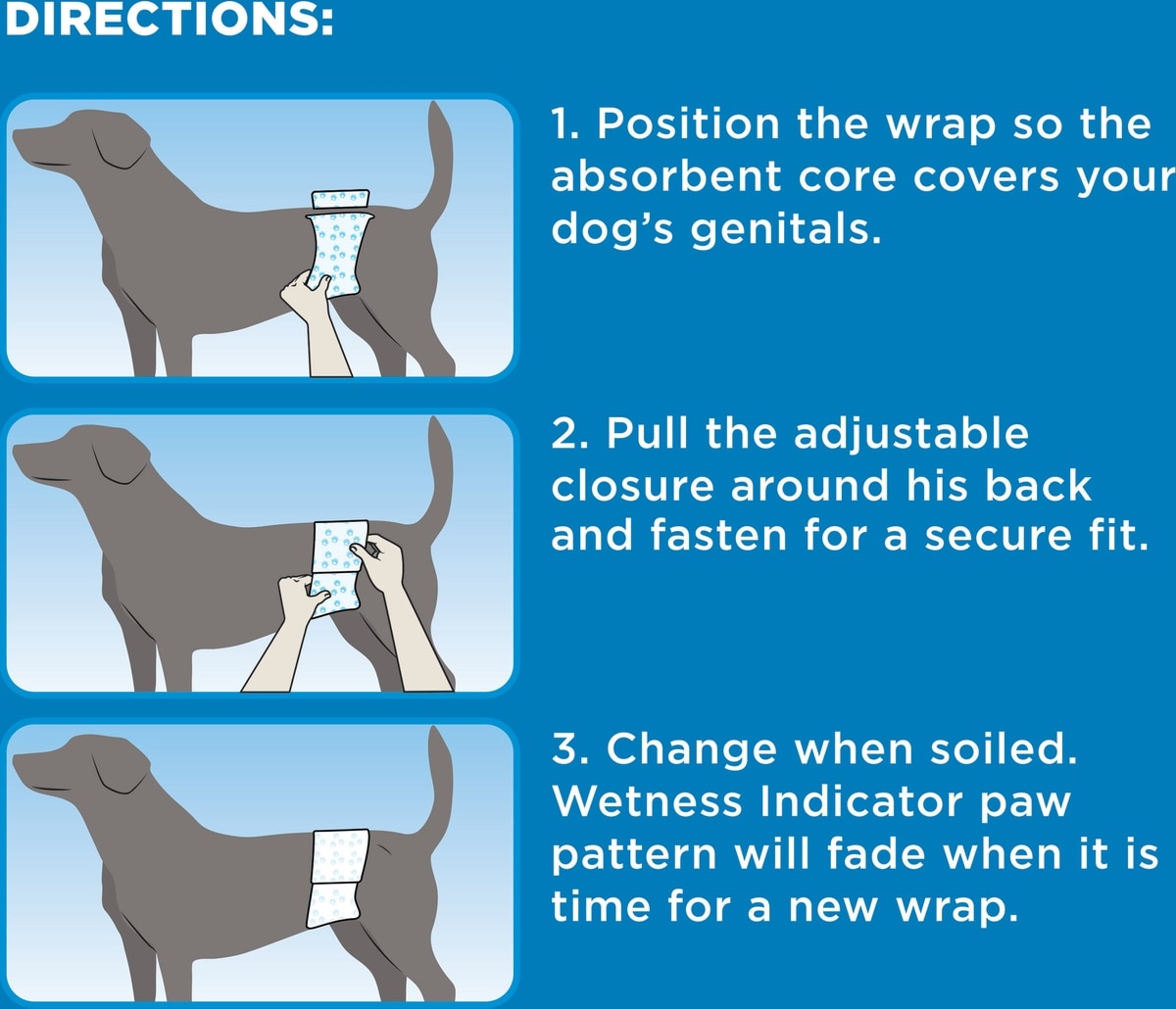 DIRECTIONS:

1. Position the wrap so the absorbent core covers your dog's genitals.

2. Pull the adjustable closure around his back and fasten for a secure fit.

3. Change when soiled. Wetness Indicator paw pattern will fade when it is time for a new wrap.