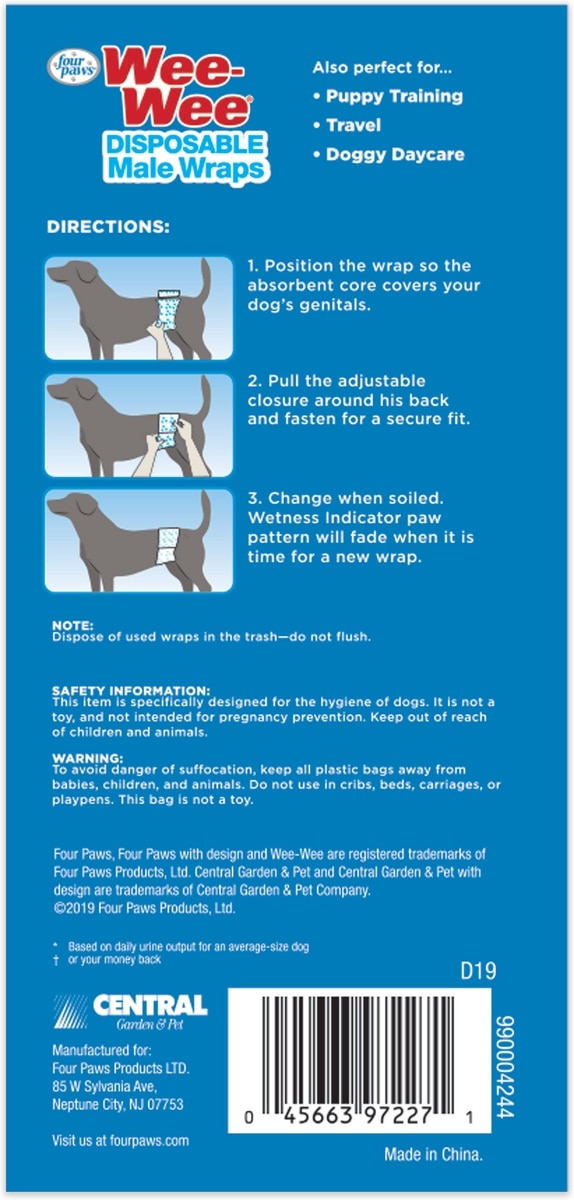 four paws

Wee-Wee®

DISPOSABLE Male Wraps

Also perfect for...

• Puppy Training

• Travel

• Doggy Daycare

DIRECTIONS:

1. Position the wrap so the absorbent core covers your dog's genitals.

2. Pull the adjustable closure around his back and fasten for a secure fit.

3. Change when soiled. Wetness Indicator paw pattern will fade when it is time for a new wrap.

NOTE:
Dispose of used wraps in the trash—do not flush.

SAFETY INFORMATION:
This item is specifically designed for the hygiene of dogs. It is not a toy, and not intended for pregnancy prevention. Keep out of reach of children and animals.

WARNING:
To avoid danger of suffocation, keep all plastic bags away from babies, children, and animals. Do not use in cribs, beds, carriages, or playpens. This bag is not a toy.

Four Paws, Four Paws with design and Wee-Wee are registered trademarks of Four Paws Products, Ltd. Central Garden & Pet and Central Garden & Pet with design are trademarks of Central Garden & Pet Company.
©2019 Four Paws Products, Ltd.

* Based on daily urine output for an average-size dog
† or your money back

D19

CENTRAL
Garden & Pet

Manufactured for:
Four Paws Products LTD.
85 W Sylvania Ave,
Neptune City, NJ 07753

Visit us at fourpaws.com

0 45663 97227 1

990004244

Made in China.