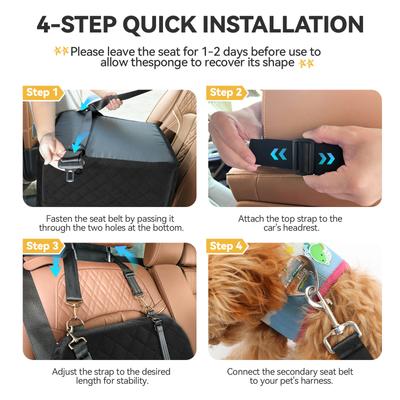 4-STEP QUICK INSTALLATION

Please leave the seat for 1-2 days before use to allow thesponge to recover its shape

Step 1

Fasten the seat belt by passing it through the two holes at the bottom.

Step 2

Attach the top strap to the car's headrest.

Step 3

Adjust the strap to the desired length for stability.

Step 4

Connect the secondary seat belt to your pet's harness.