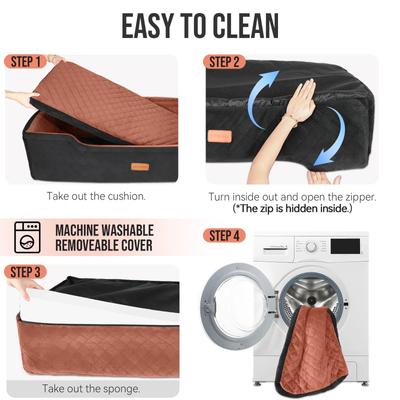 EASY TO CLEAN

STEP 1

Take out the cushion.

STEP 2

Turn inside out and open the zipper.
(*The zip is hidden inside.)

MACHINE WASHABLE
REMOVEABLE COVER

STEP 3

Take out the sponge.

STEP 4