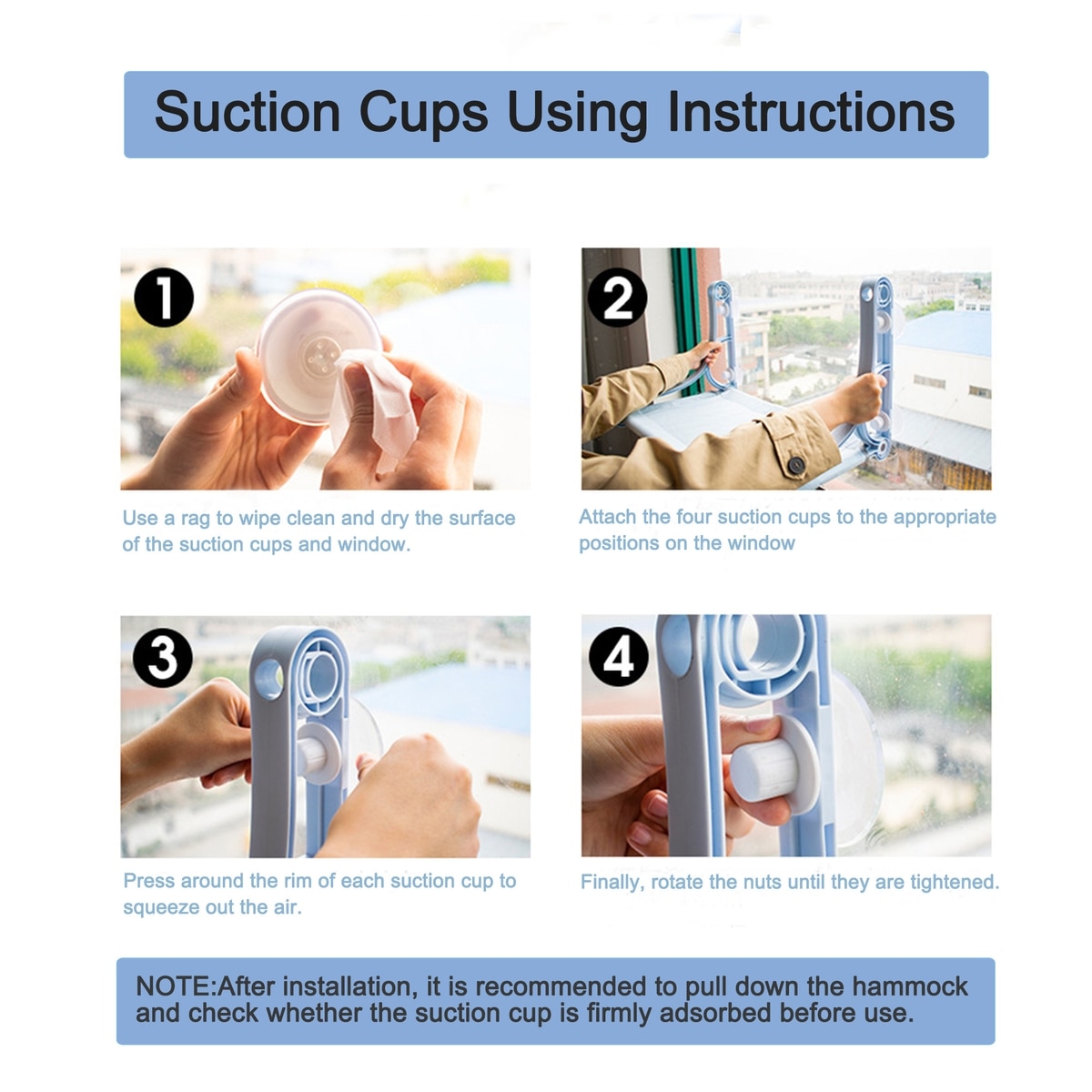 Suction Cups Using Instructions

1

Use a rag to wipe clean and dry the surface of the suction cups and window.

2

Attach the four suction cups to the appropriate positions on the window

3

Press around the rim of each suction cup to squeeze out the air.

4

Finally, rotate the nuts until they are tightened.

NOTE:After installation, it is recommended to pull down the hammock and check whether the suction cup is firmly adsorbed before use.